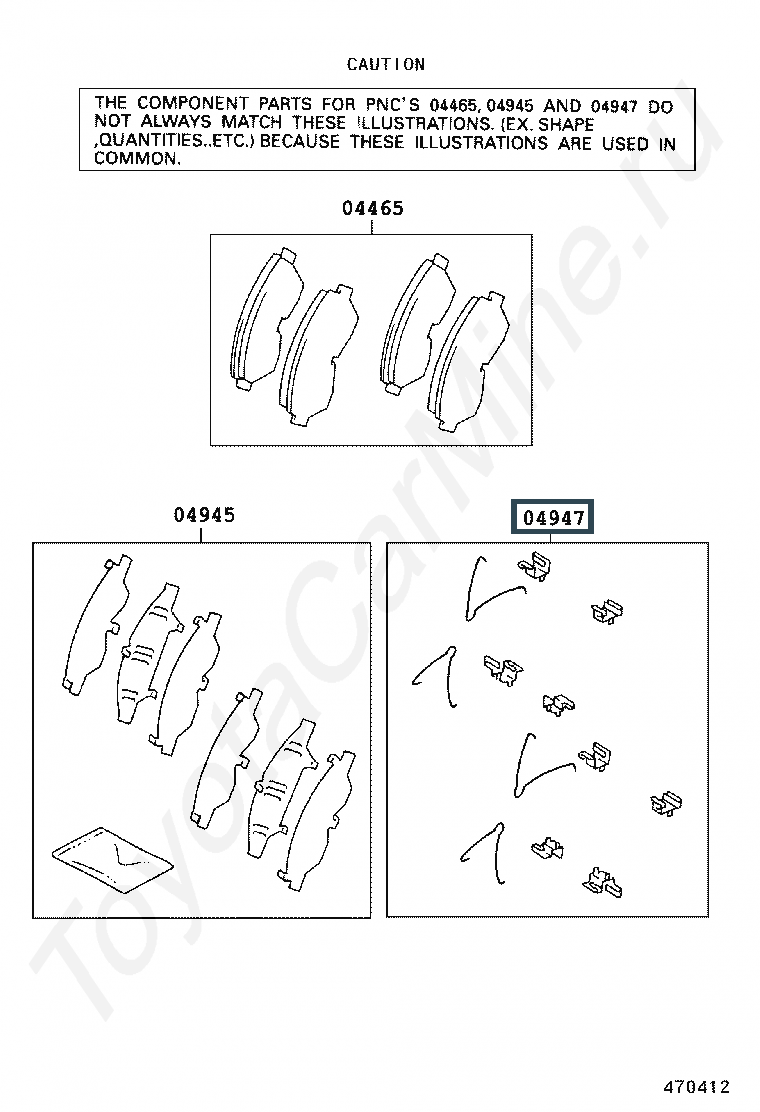 CAUTION

THE COMPONENT PARTS FOR PNC'S 04465, 04945 AND 04947 DO NOT ALWAYS MATCH THESE ILLUSTRATIONS. (EX. SHAPE ,QUANTITIES..ETC.) BECAUSE THESE ILLUSTRATIONS ARE USED IN COMMON.

04465

04945

04947

ToyotaCarMine.ru

470412