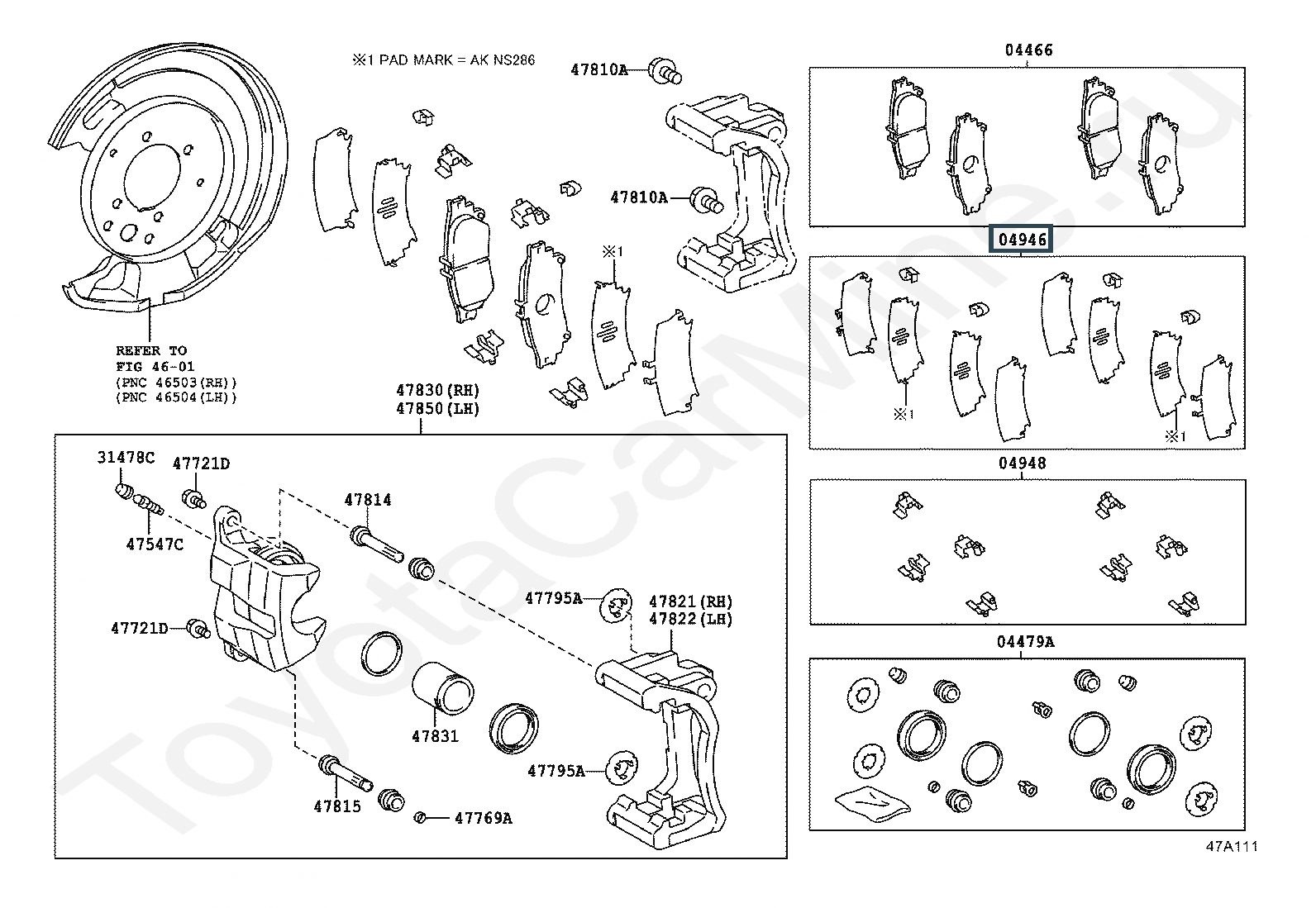 ※1 PAD MARK = AK NS286

47810A

47810A

※1

REFER TO
FIG 46-01
(PNC 46503(RH))
(PNC 46504(LH))

47830(RH)
47850(LH)

31478C
47721D
47547C
47814
47721D
47795A
47821(RH)
47822(LH)
47831
47795A
47815
47769A

04466

04946

※1
※1

04948

04479A

47A111

ToyotaCarMine.ru