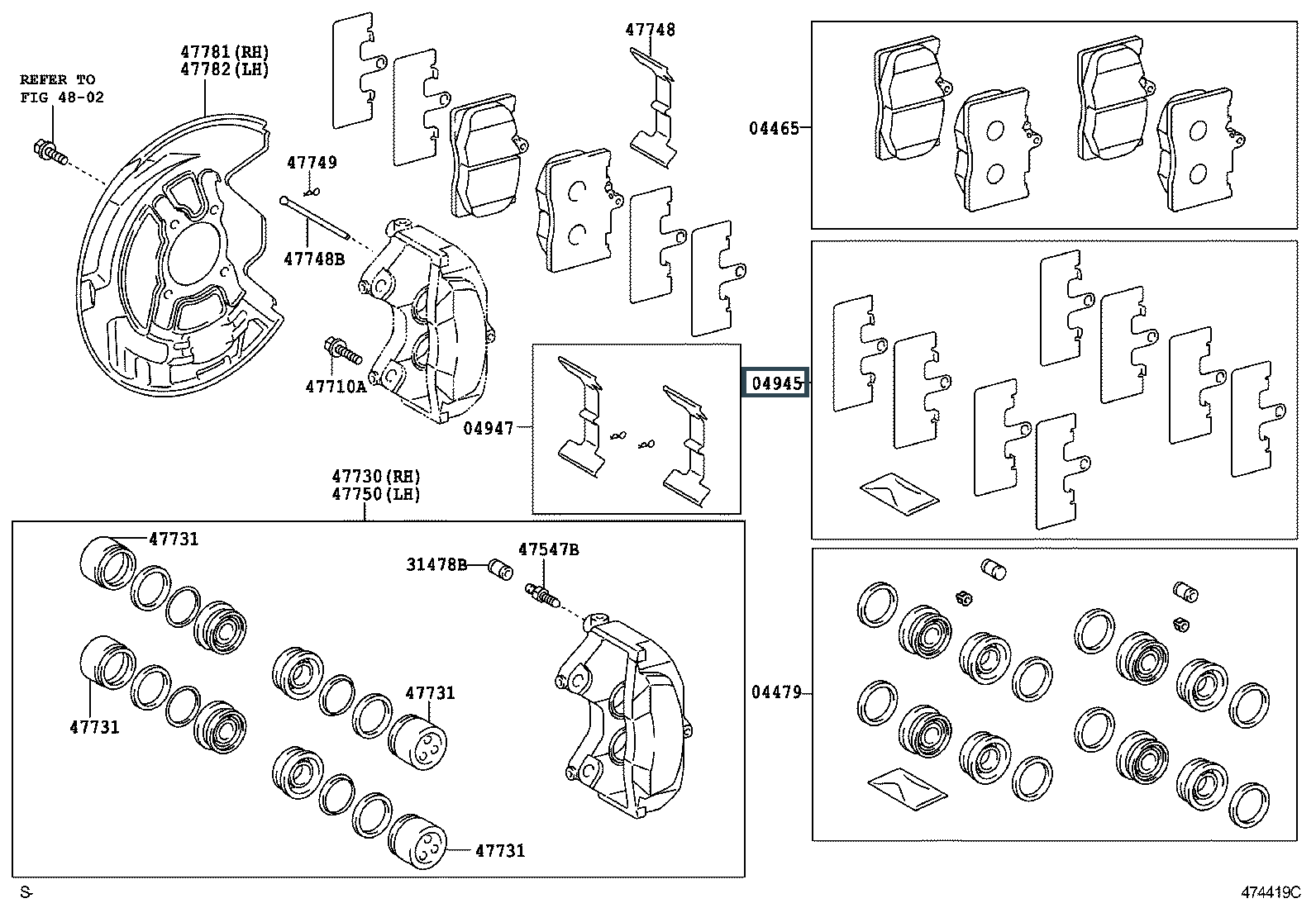 REFER TO
FIG 48-02

47781(RH)
47782(LH)

47748

47749

47748B

47710A

04465

04945

04947

47730(RH)
47750(LH)

47731

31478B

47547B

47731

47731

47731

04479

S-

474419C