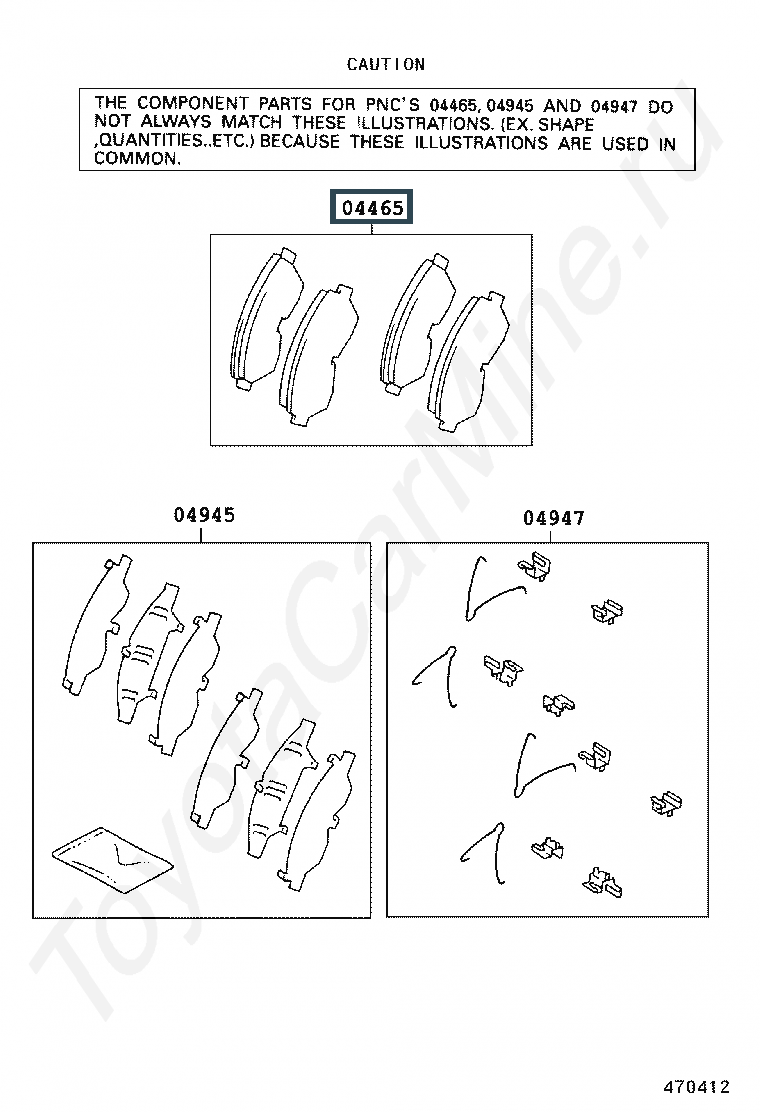 CAUTION

THE COMPONENT PARTS FOR PNC'S 04465, 04945 AND 04947 DO NOT ALWAYS MATCH THESE ILLUSTRATIONS. (EX. SHAPE ,QUANTITIES..ETC.) BECAUSE THESE ILLUSTRATIONS ARE USED IN COMMON.

04465

04945

04947

ToyotaCarMine.ru

470412