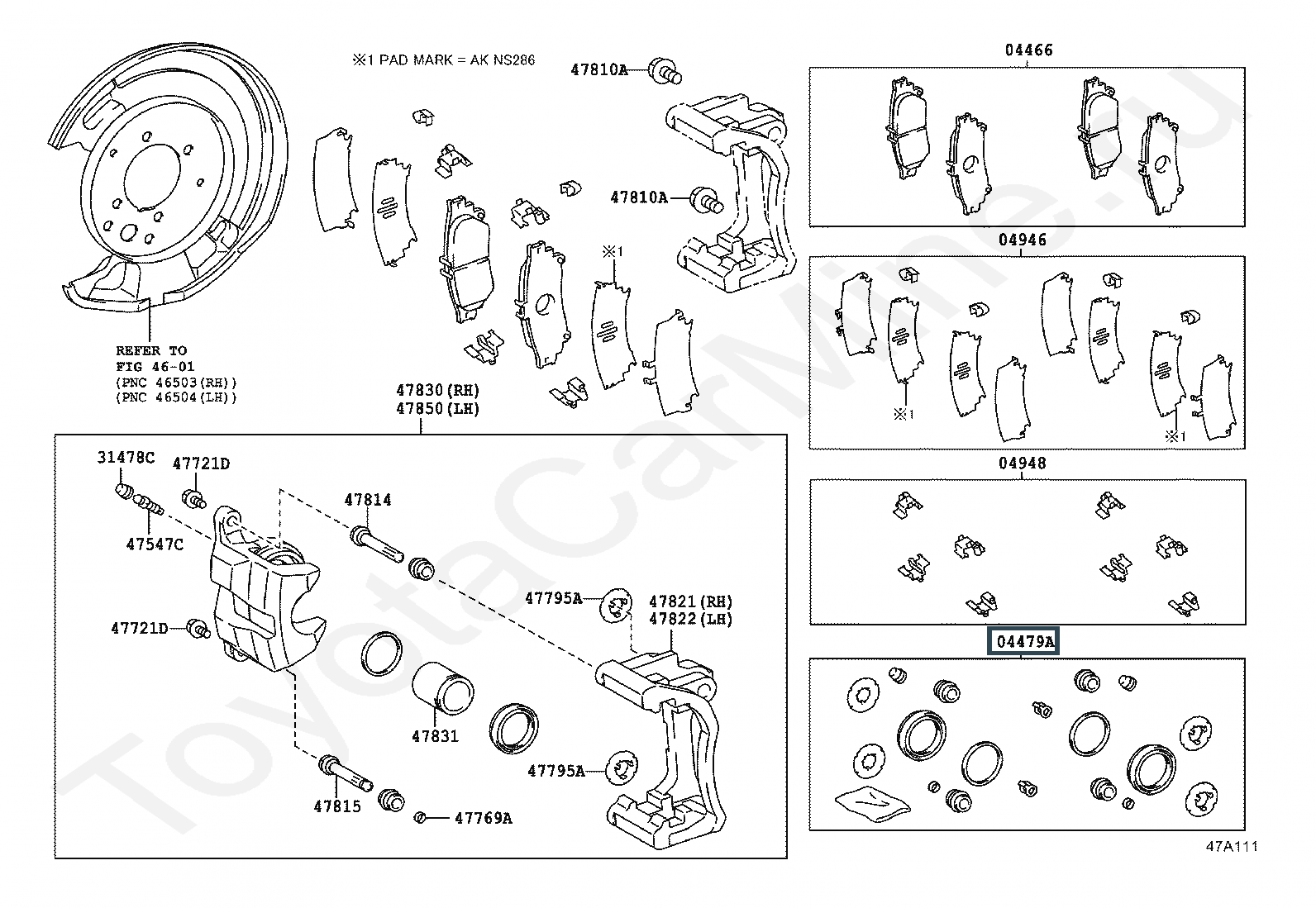 ※1 PAD MARK = AK NS286

47810A

47810A

※1

REFER TO
FIG 46-01
(PNC 46503(RH))
(PNC 46504(LH))

47830(RH)
47850(LH)

31478C

47721D

47547C

47814

47721D

47795A

47821(RH)
47822(LH)

47831

47795A

47815

47769A

04466

04946

※1

※1

04948

04479A

47A111

ToyotaCarMine.ru