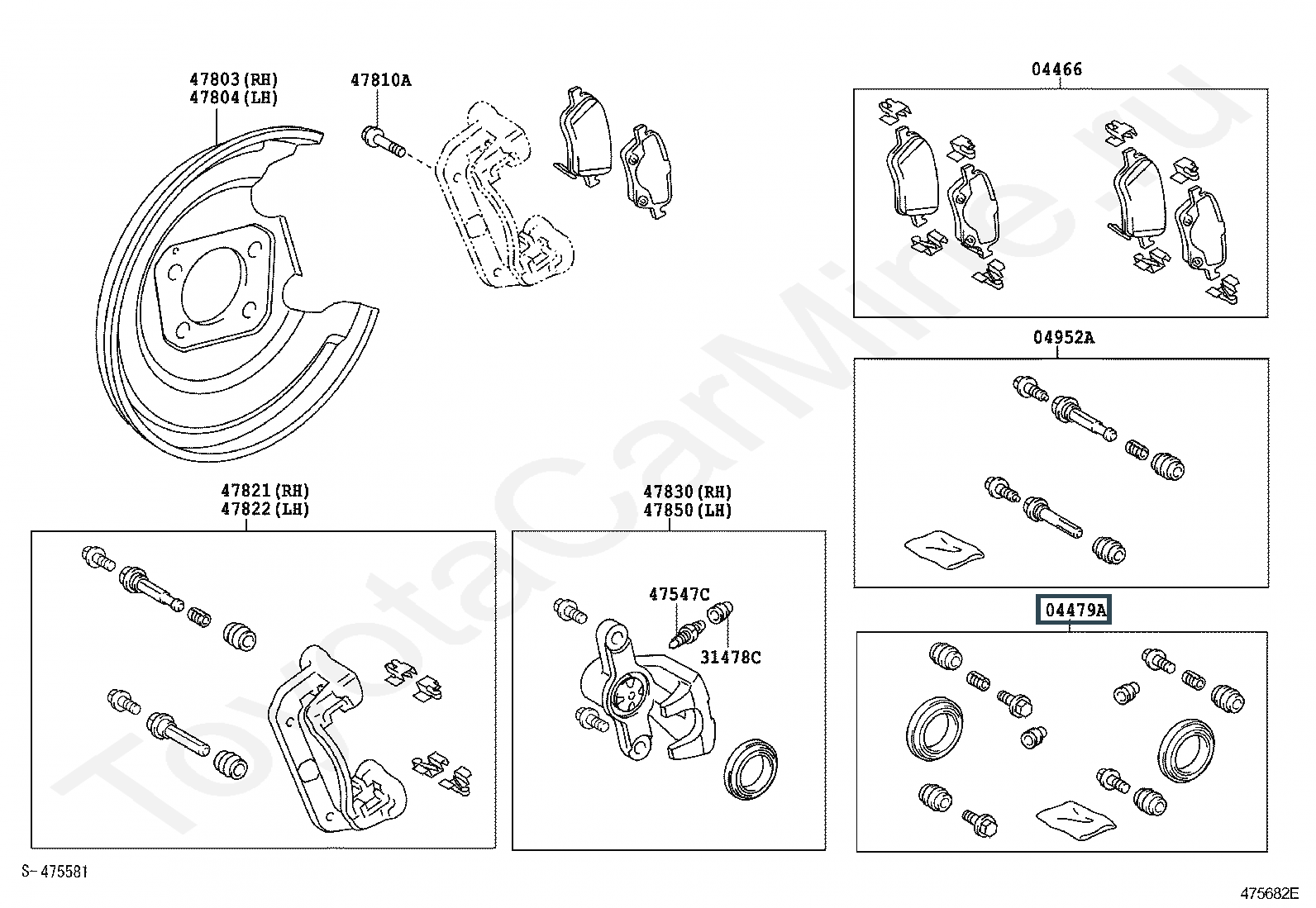 47803(RH)
47804(LH)

47810A

04466

04952A

47821(RH)
47822(LH)

47830(RH)
47850(LH)

47547C

31478C

04479A

ToyotaCarMine.ru

S-475581

475682E