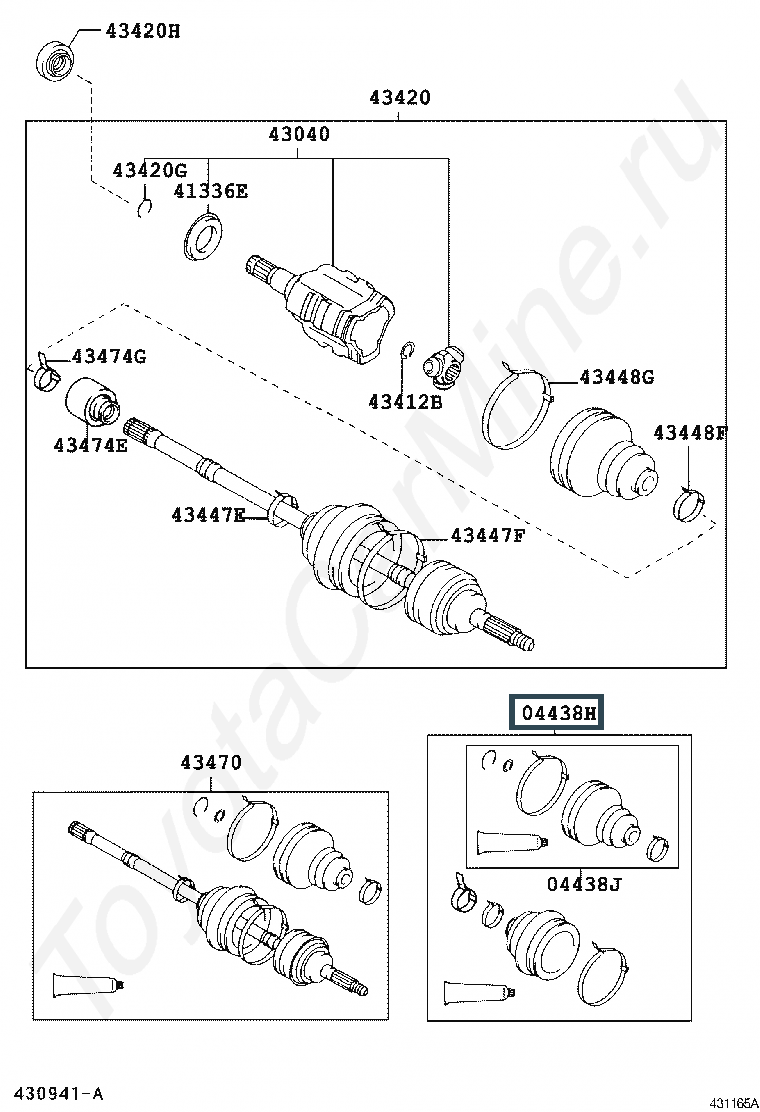 43420H

43420

43040

43420G
41336E

43474G

43474E

43412B

43448G

43448F

43447E

43447F

04438H

43470

04438J

430941-A

431165A

ToyotaCarMine.ru