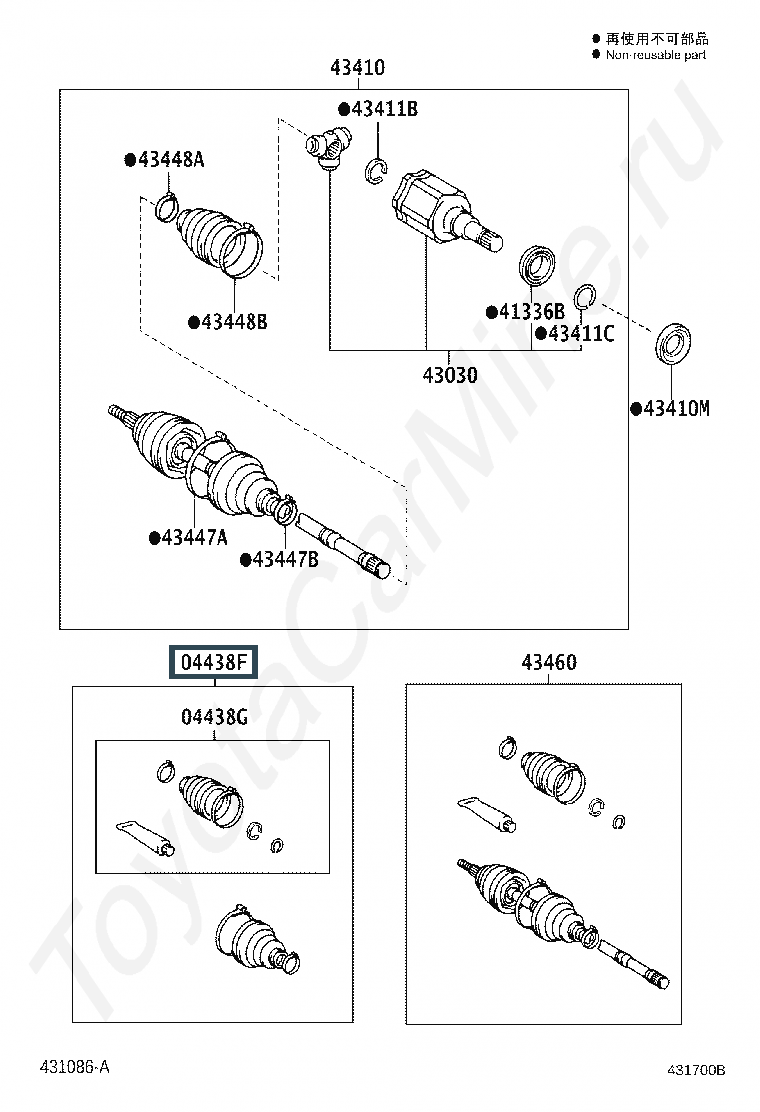 ● 再使用不可部品
● Non-reusable part

43410

●43411B

●43448A

●43448B

●41336B

●43411C

43030

●43410M

●43447A

●43447B

04438F

04438G

43460

ToyotaCarMine.ru

431086-A

431700B