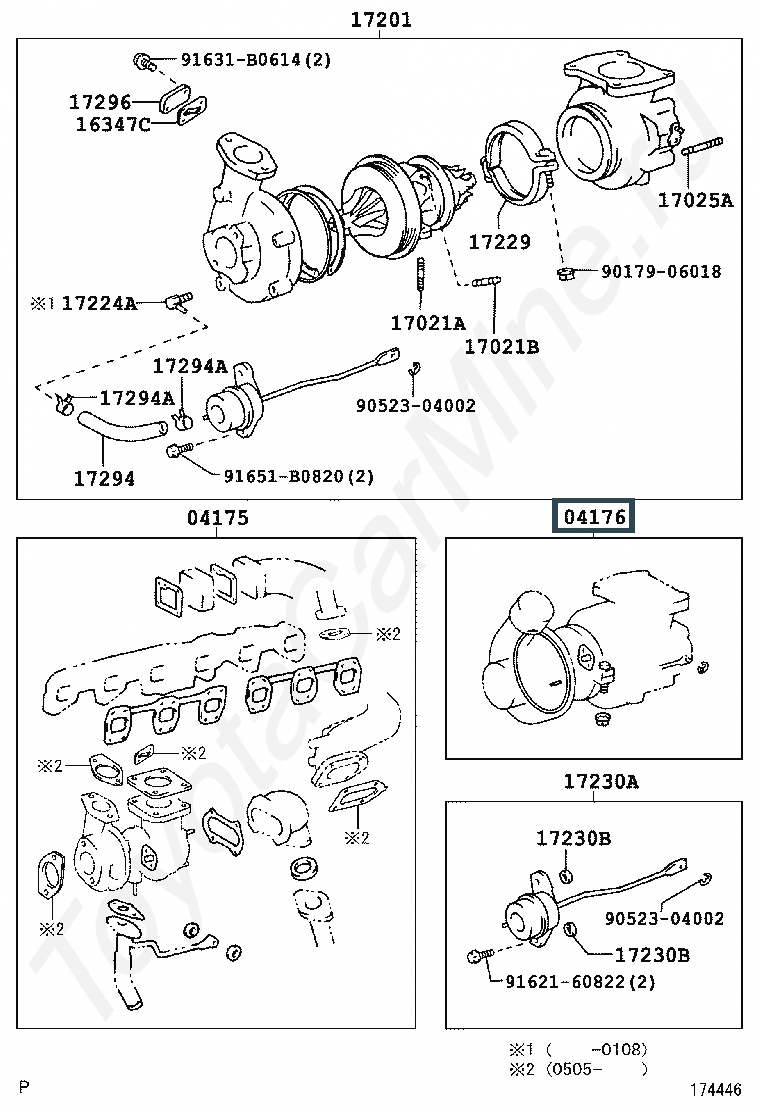 17201

91631-B0614(2)

17296

16347C

17025A

17229

90179-06018

※1 17224A

17021A

17021B

17294A

17294A

90523-04002

17294

91651-B0820(2)

04175

04176

※2

※2

※2

※2

※2

17230A

17230B

90523-04002

17230B

91621-60822(2)

※1 ( -0108)
※2 (0505- )

P

174446

ToyotaCarMine.ru