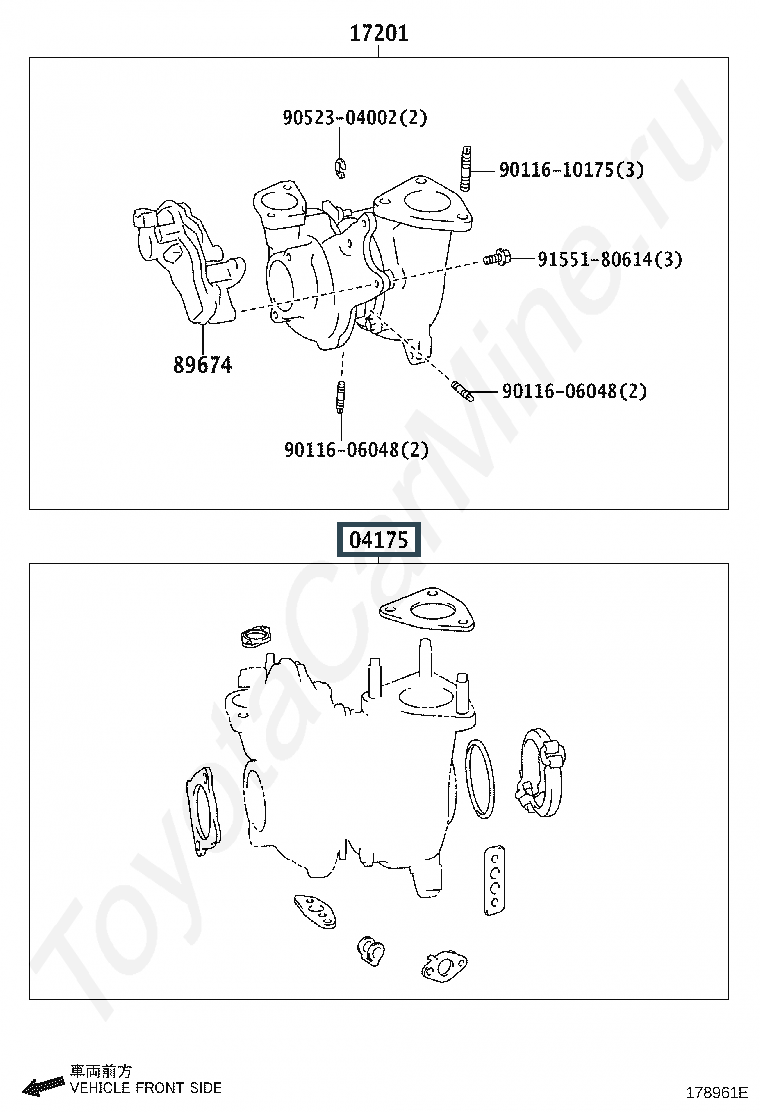 17201

90523-04002(2)

90116-10175(3)

91551-80614(3)

89674

90116-06048(2)

90116-06048(2)

04175

ToyotaCarMine.ru

車両前方
VEHICLE FRONT SIDE

178961E