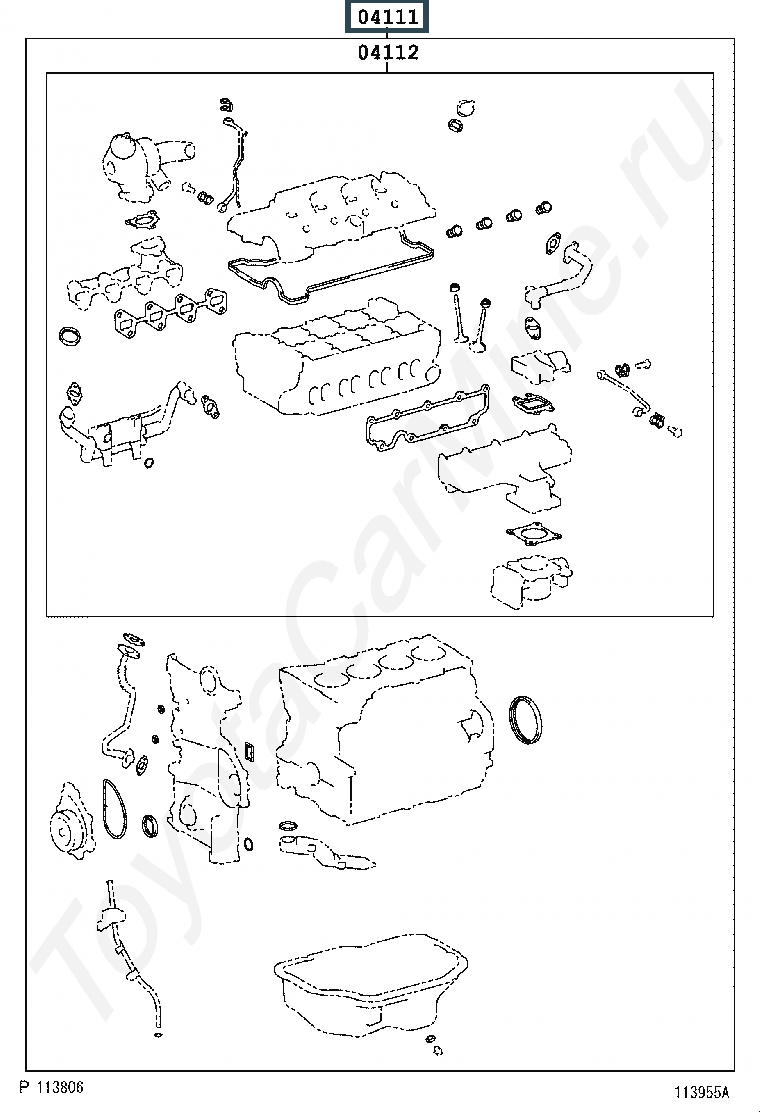 04111
04112

ToyotaCarMine.ru

P 113806
113955A