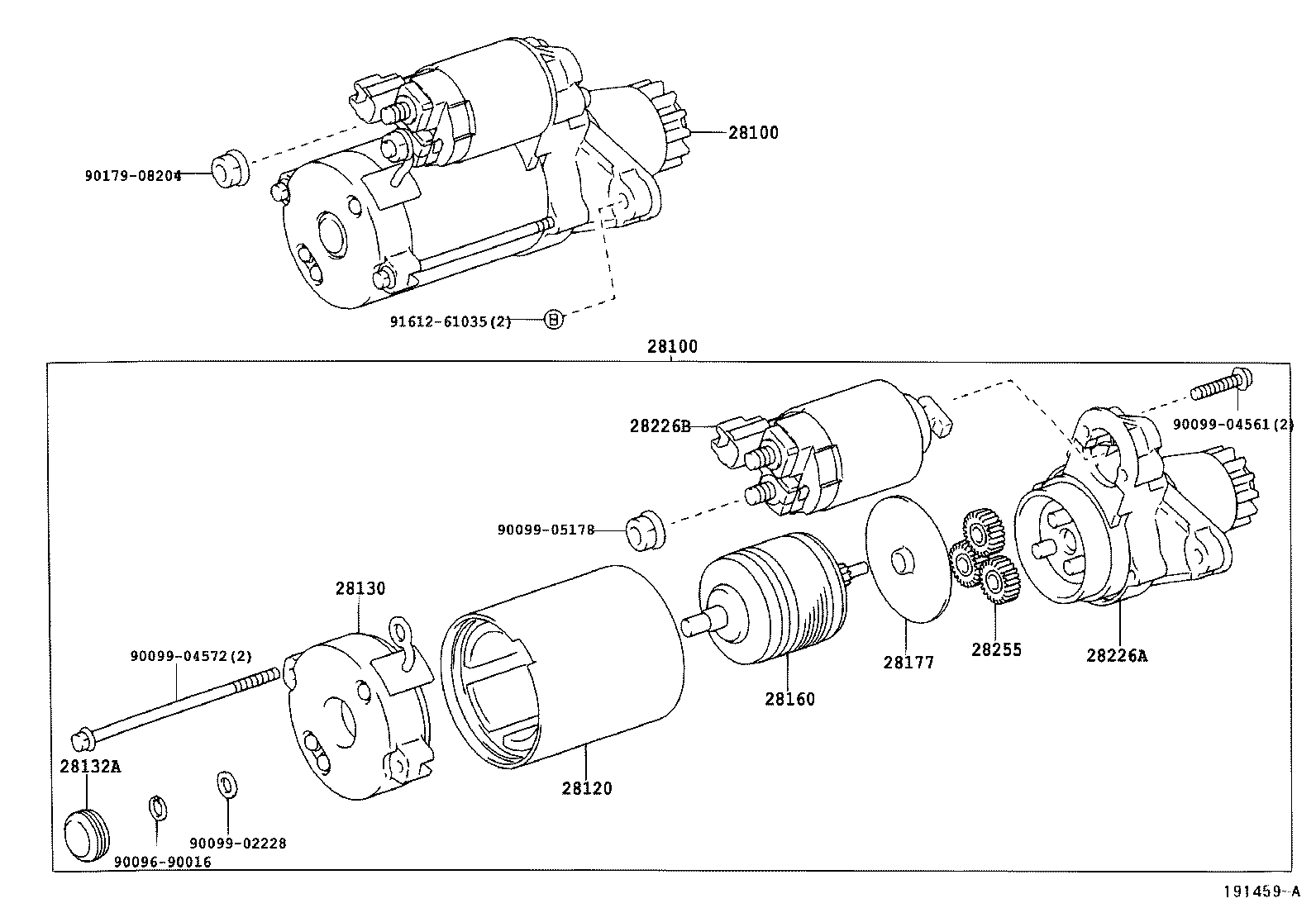 28100
90179-08204
91612-61035(2) B
28100
28226B
90099-04561(2)
90099-05178
28130
90099-04572(2)
28177
28255
28226A
28160
28132A
28120
90099-02228
90096-90016
191459-A