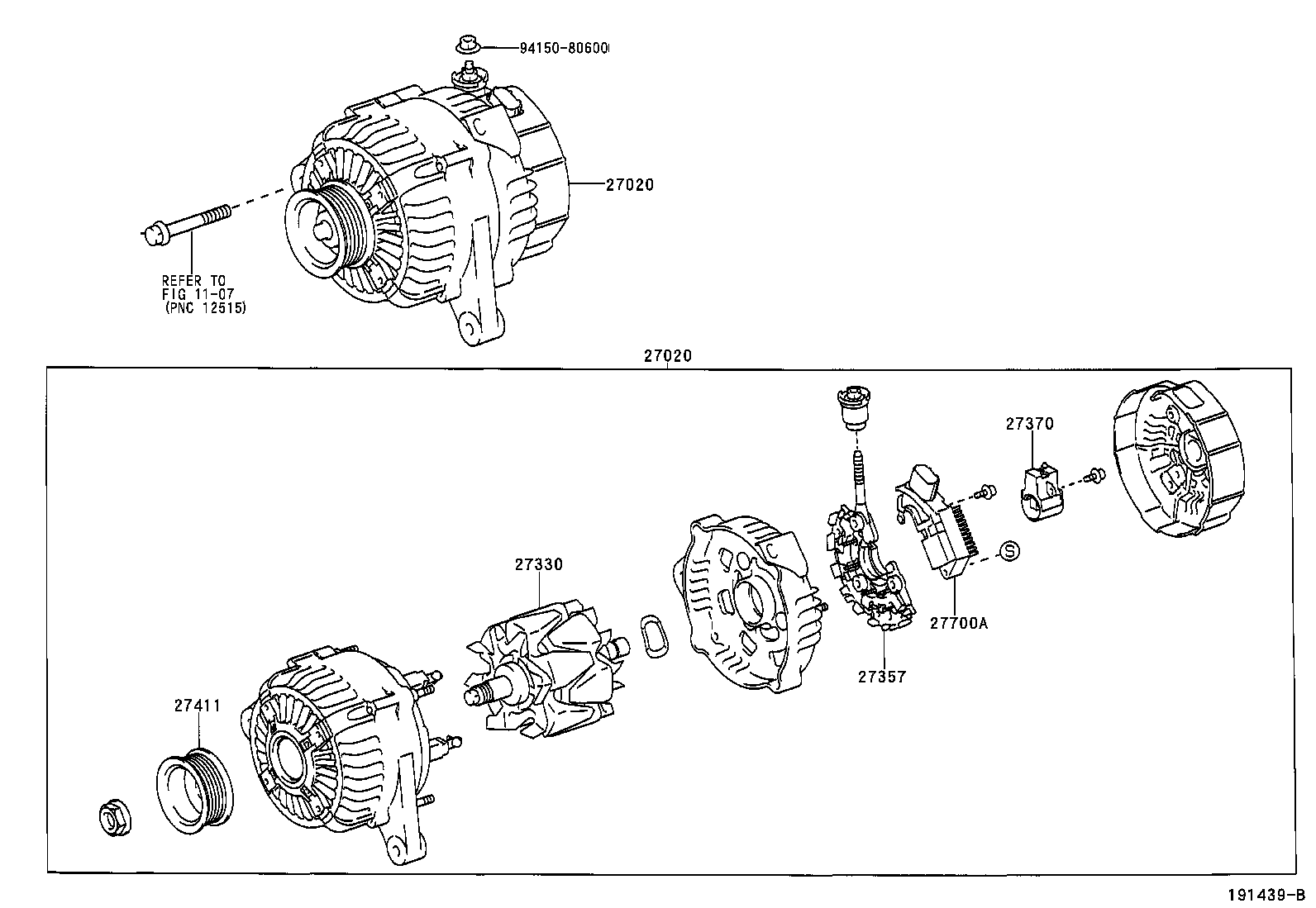 94150-80600

27020

REFER TO
FIG 11-07
(PNC 12515)

27020

27370

27330

S

27700A

27357

27411

191439-B