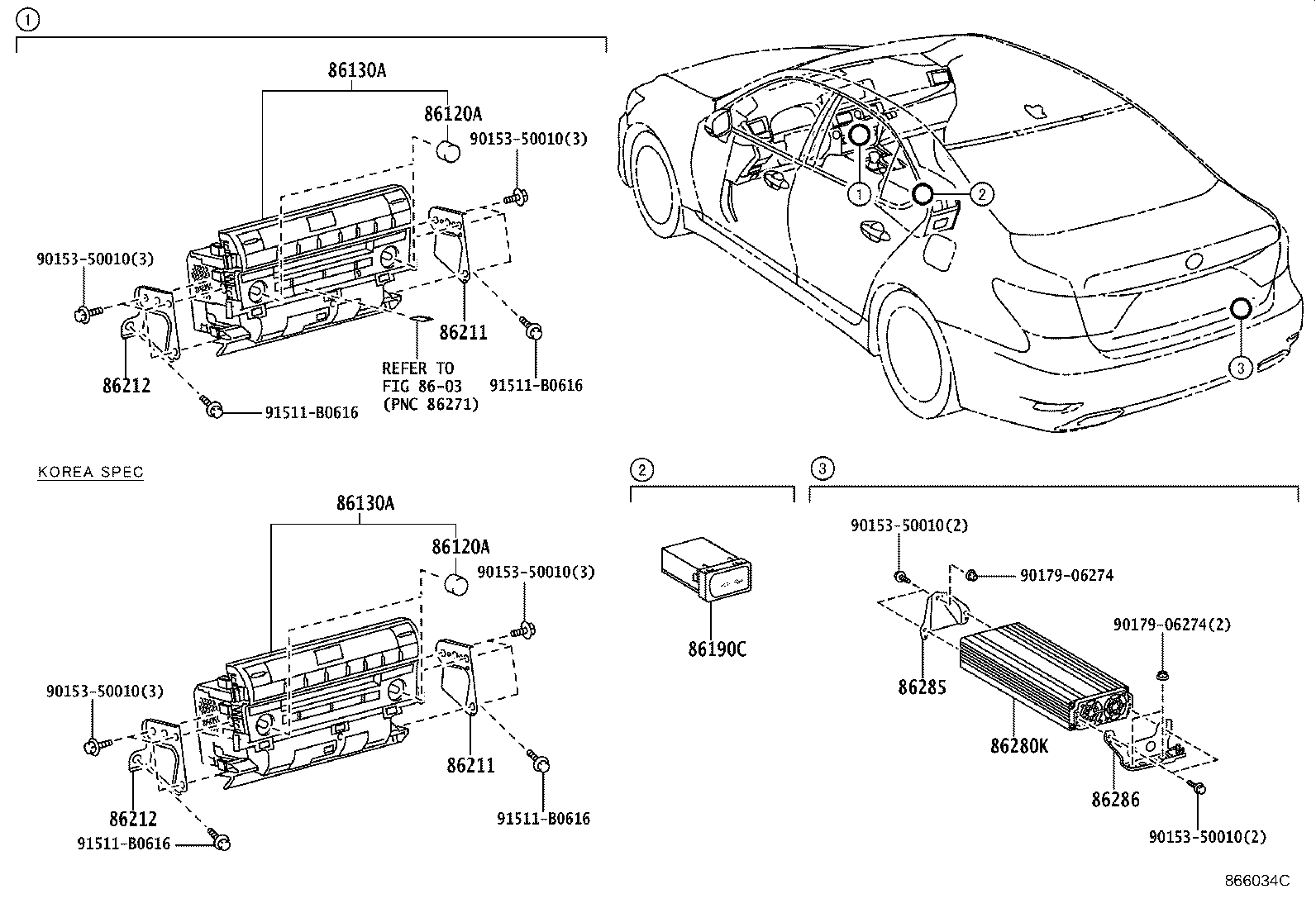 1

86130A

86120A

90153-50010(3)

90153-50010(3)

86211

86212

REFER TO FIG 86-03 (PNC 86271)

91511-B0616

91511-B0616

1

2

3

KOREA SPEC

86130A

86120A

90153-50010(3)

90153-50010(3)

86211

86212

91511-B0616

91511-B0616

2

86190C

3

90153-50010(2)

90179-06274

90179-06274(2)

86285

86280K

86286

90153-50010(2)

866034C