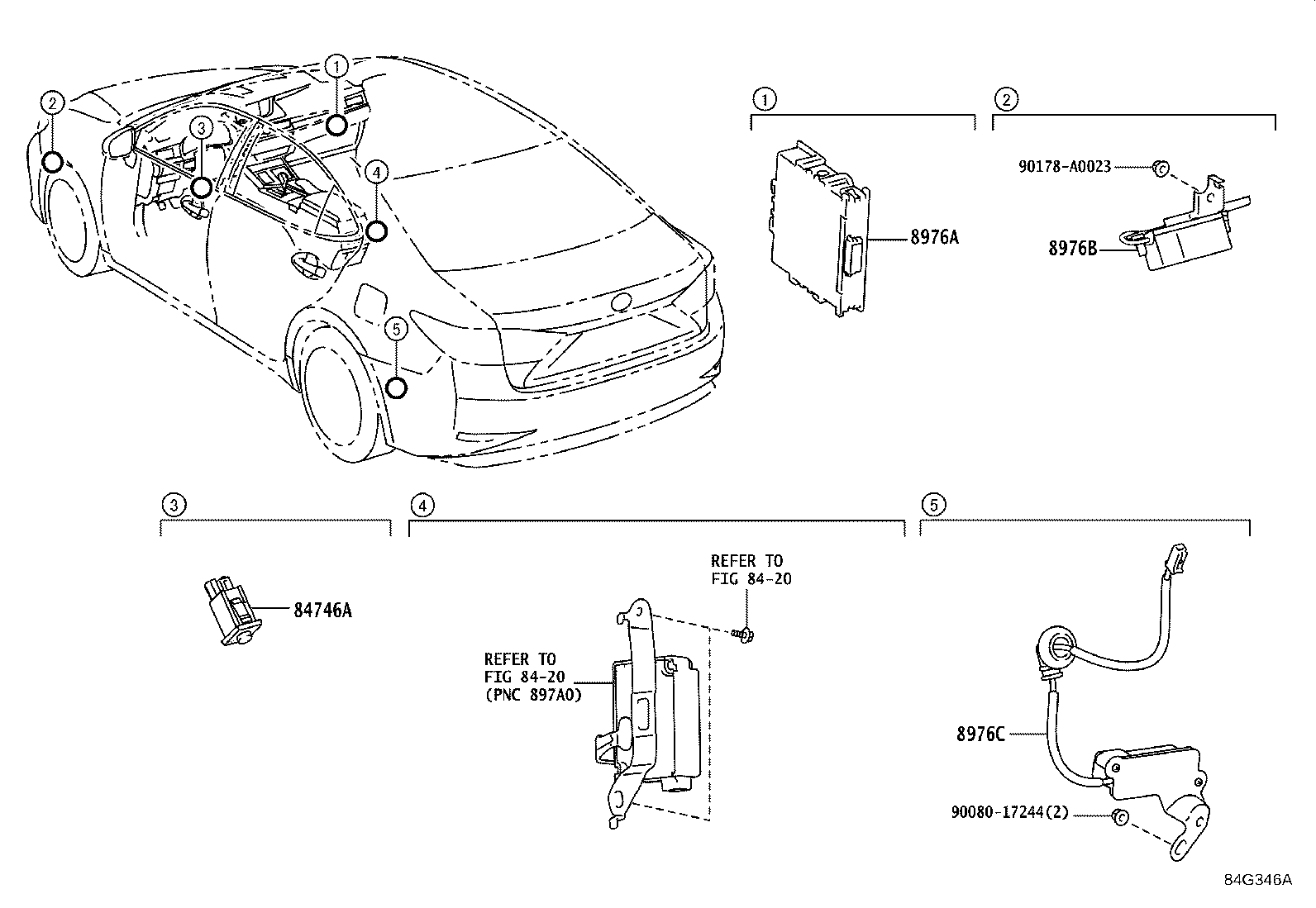 1
2
3
4
5

1
8976A

2
90178-A0023
8976B

3
84746A

4
REFER TO
FIG 84-20
REFER TO
FIG 84-20
(PNC 897A0)

5
8976C
90080-17244(2)

84G346A