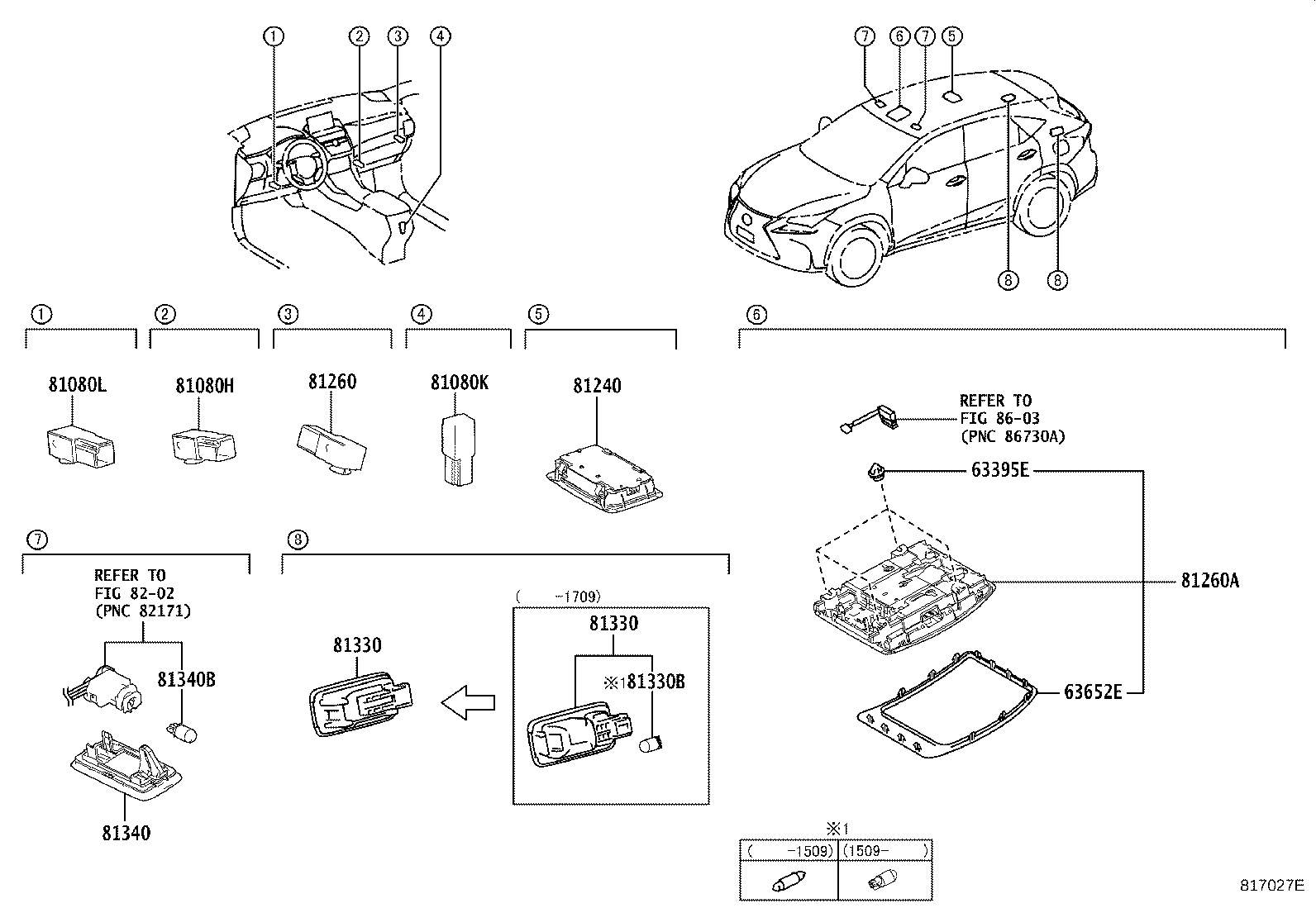 ① ② ③ ④

⑦ ⑥ ⑦ ⑤

⑧ ⑧

①
81080L

②
81080H

③
81260

④
81080K

⑤
81240

⑥
REFER TO
FIG 86-03
(PNC 86730A)

63395E

81260A

63652E

⑦
REFER TO
FIG 82-02
(PNC 82171)

81340B

81340

⑧
81330

( -1709)
81330
※1 81330B

※1
| ( -1509) | (1509- ) |
|---|---|
| | |

817027E