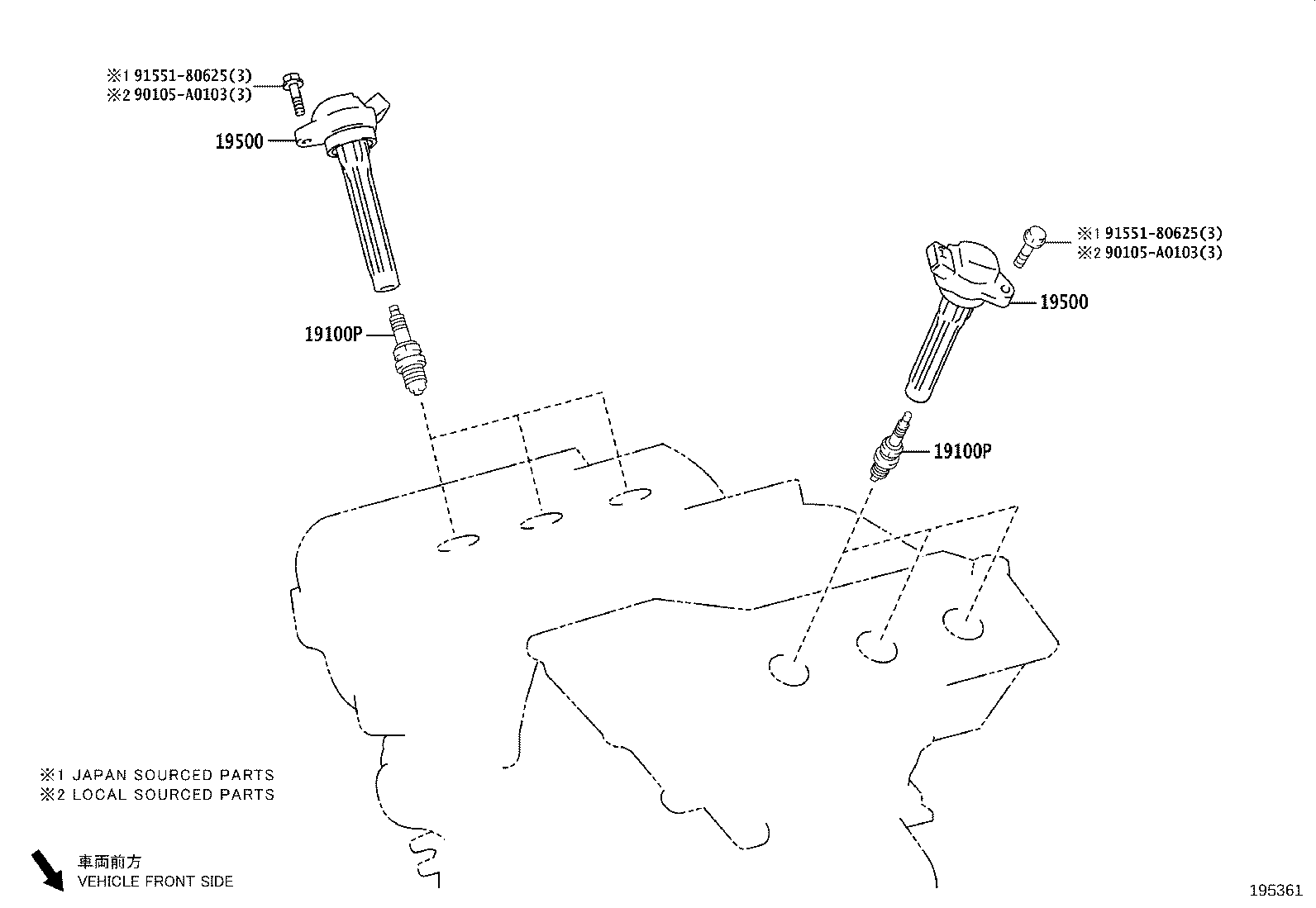 ※1 91551-80625(3)
※2 90105-A0103(3)

19500

19100P

※1 91551-80625(3)
※2 90105-A0103(3)

19500

19100P

※1 JAPAN SOURCED PARTS
※2 LOCAL SOURCED PARTS

車両前方
VEHICLE FRONT SIDE

195361