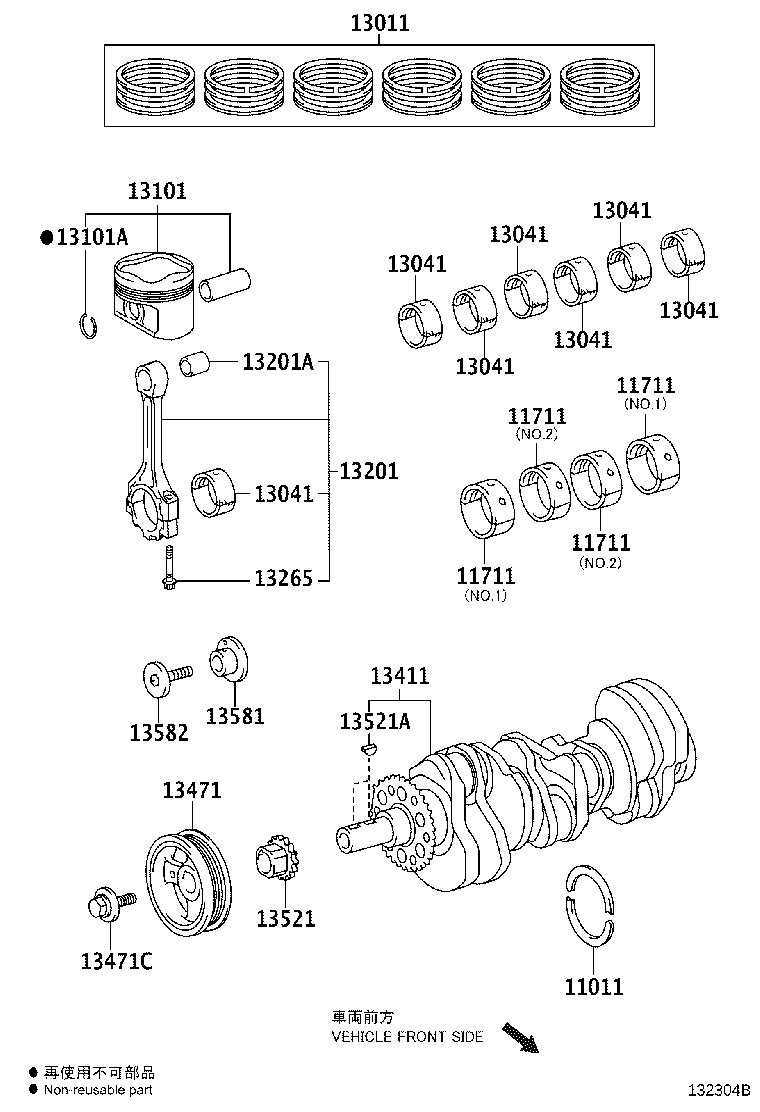 13011

13101

●13101A

13201A

13201

13041

13265

13041

13041

13041

13041

13041

13041

11711
(NO.1)

11711
(NO.2)

11711
(NO.2)

11711
(NO.1)

13582

13581

13411

13521A

13471

13521

13471C

11011

車両前方
VEHICLE FRONT SIDE

● 再使用不可部品
● Non-reusable part

132304B