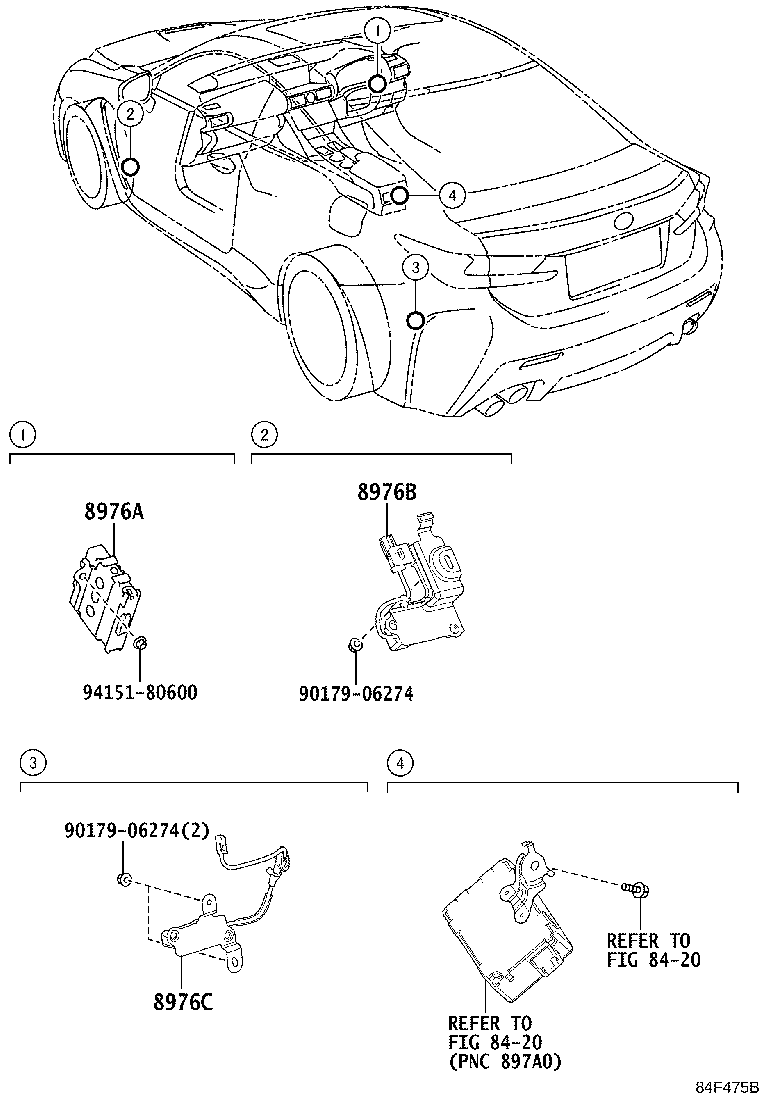 1
2
4
3

1
2

8976A
94151-80600

8976B
90179-06274

3
4

90179-06274(2)
8976C

REFER TO FIG 84-20

REFER TO FIG 84-20 (PNC 897A0)

84F475B