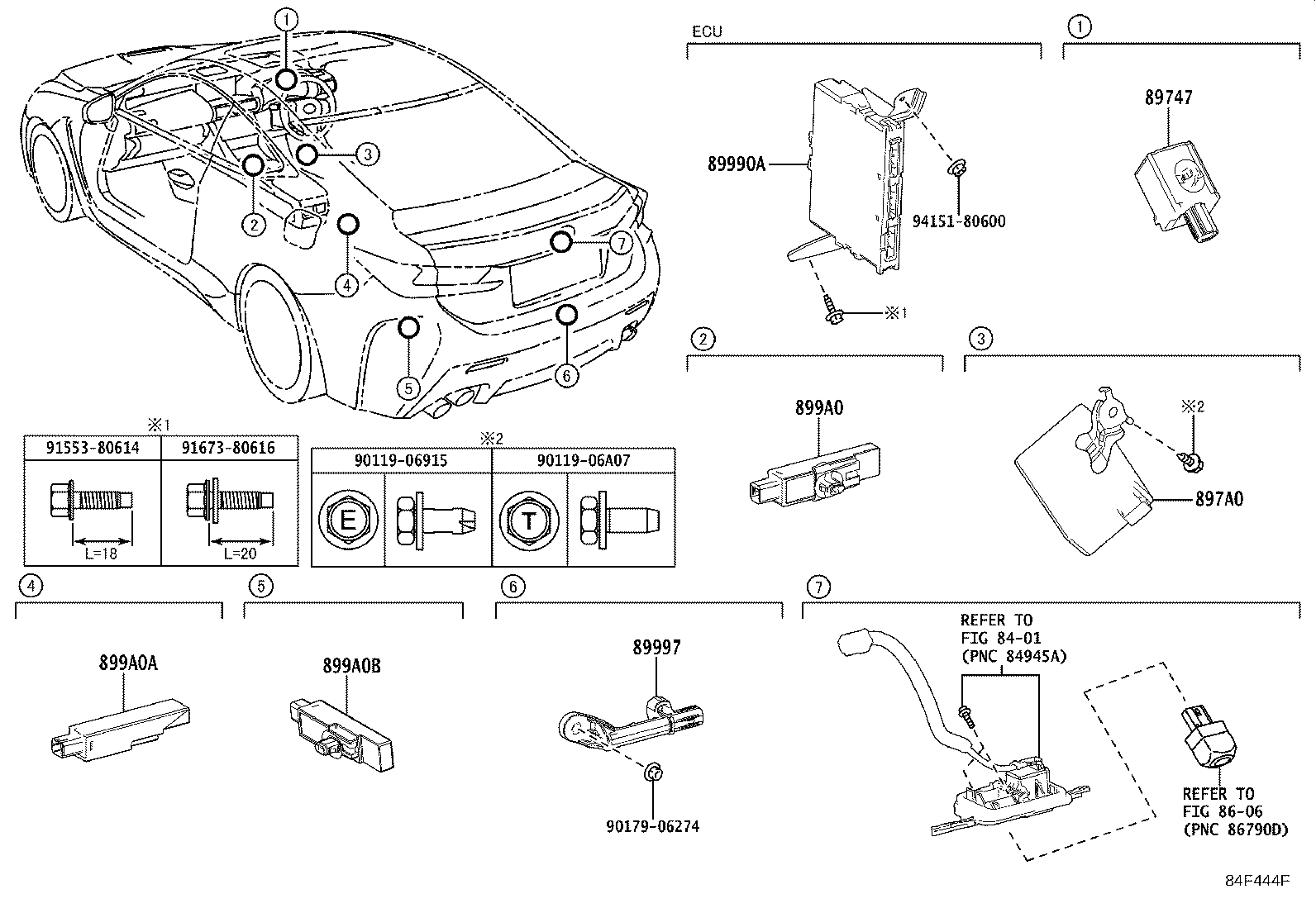 1
3
2
4
7
5
6

ECU
89990A
94151-80600
※1

1
89747

2
899A0

3
※2
897A0

※1
| 91553-80614 | 91673-80616 |
|---|---|
| L=18 | L=20 |

※2
| 90119-06915 | 90119-06A07 |
|---|---|
| E | T |

4
899A0A

5
899A0B

6
89997
90179-06274

7
REFER TO
FIG 84-01
(PNC 84945A)
REFER TO
FIG 86-06
(PNC 86790D)

84F444F