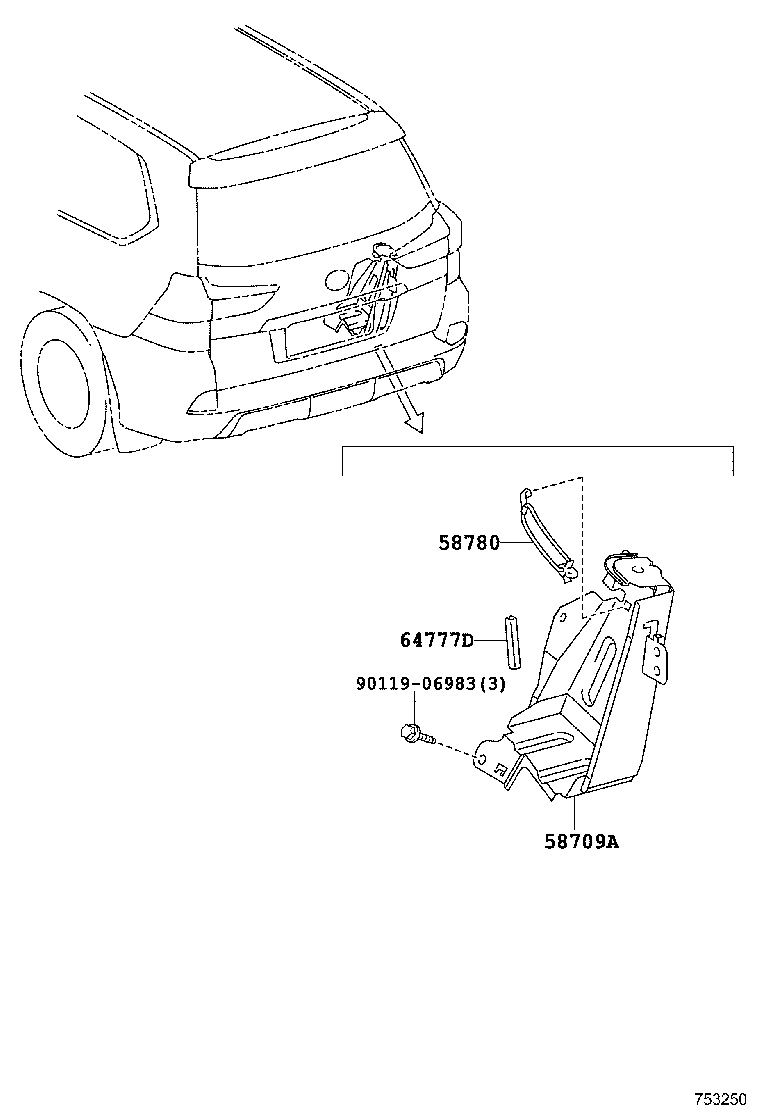 58780

64777D

90119-06983(3)

58709A

753250