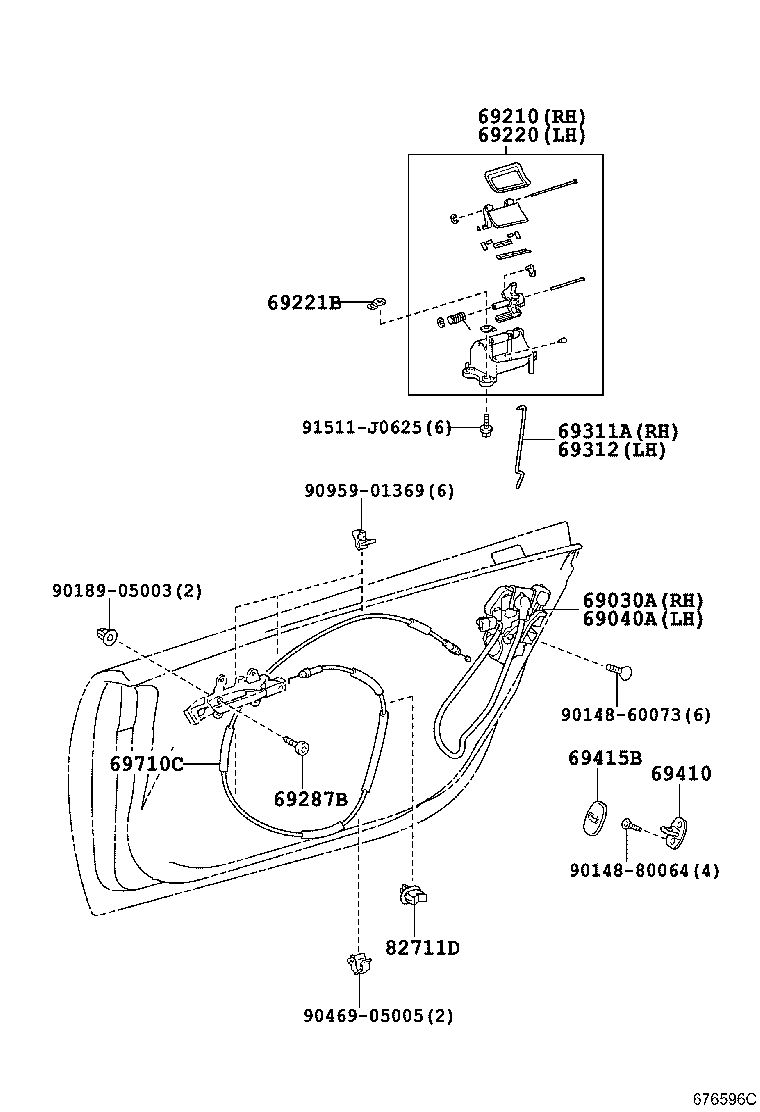 69210(RH)
69220(LH)

69221B

91511-J0625(6)

69311A(RH)
69312(LH)

90959-01369(6)

90189-05003(2)

69030A(RH)
69040A(LH)

90148-60073(6)

69710C

69287B

69415B

69410

90148-80064(4)

82711D

90469-05005(2)

676596C