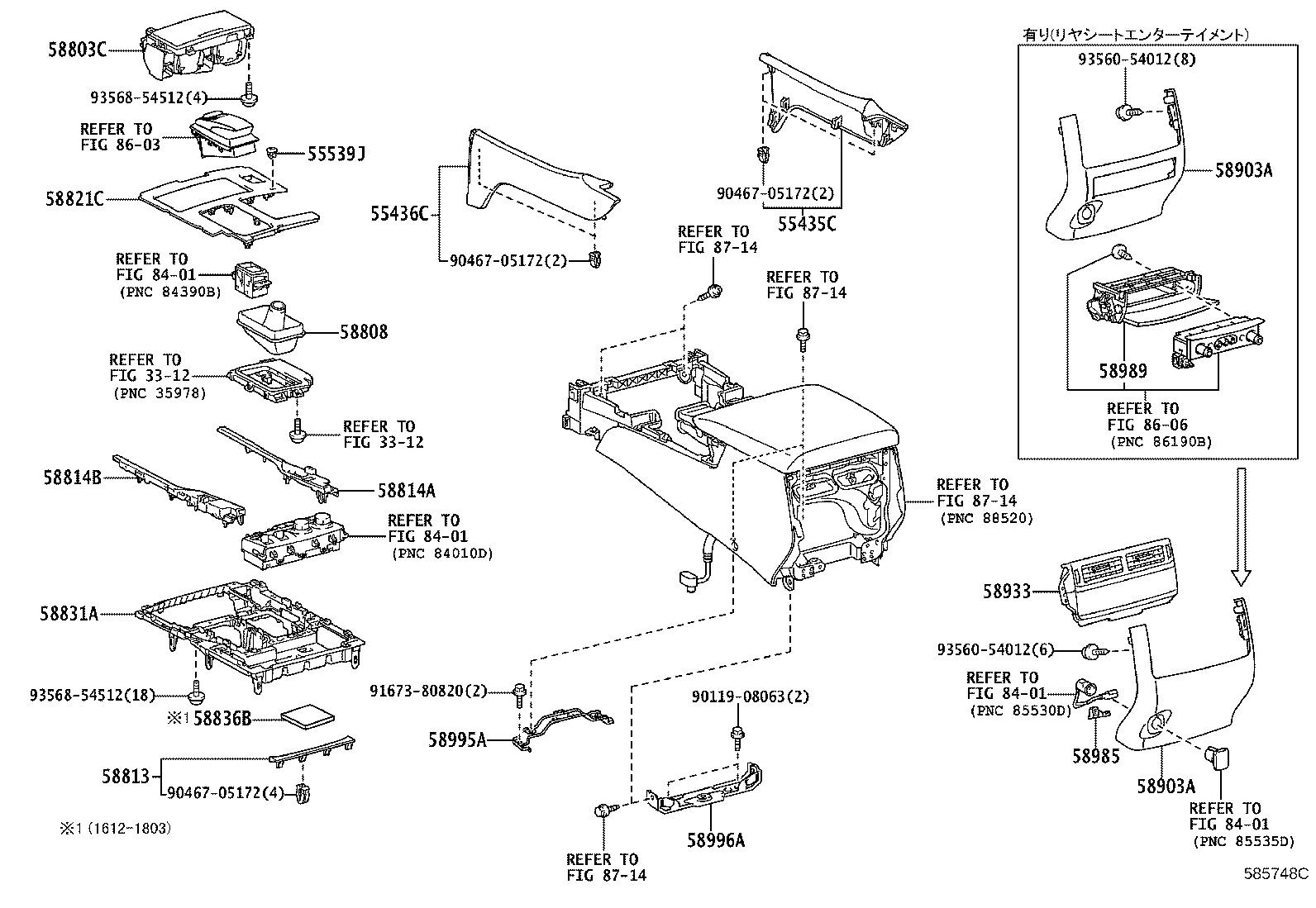 58803C
93568-54512(4)
REFER TO
FIG 86-03
55539J
58821C
REFER TO
FIG 84-01
(PNC 84390B)
58808
REFER TO
FIG 33-12
(PNC 35978)
REFER TO
FIG 33-12
58814B
58814A
REFER TO
FIG 84-01
(PNC 84010D)
58831A
93568-54512(18)
※1 58836B
58813
90467-05172(4)
※1 (1612-1803)

55436C
90467-05172(2)
90467-05172(2)
55435C
REFER TO
FIG 87-14
REFER TO
FIG 87-14
REFER TO
FIG 87-14
(PNC 88520)
91673-80820(2)
58995A
90119-08063(2)
58996A
REFER TO
FIG 87-14

有り(リヤシートエンターテイメント)
93560-54012(8)
58903A
58989
REFER TO
FIG 86-06
(PNC 86190B)
58933
93560-54012(6)
REFER TO
FIG 84-01
(PNC 85530D)
58985
58903A
REFER TO
FIG 84-01
(PNC 85535D)
585748C