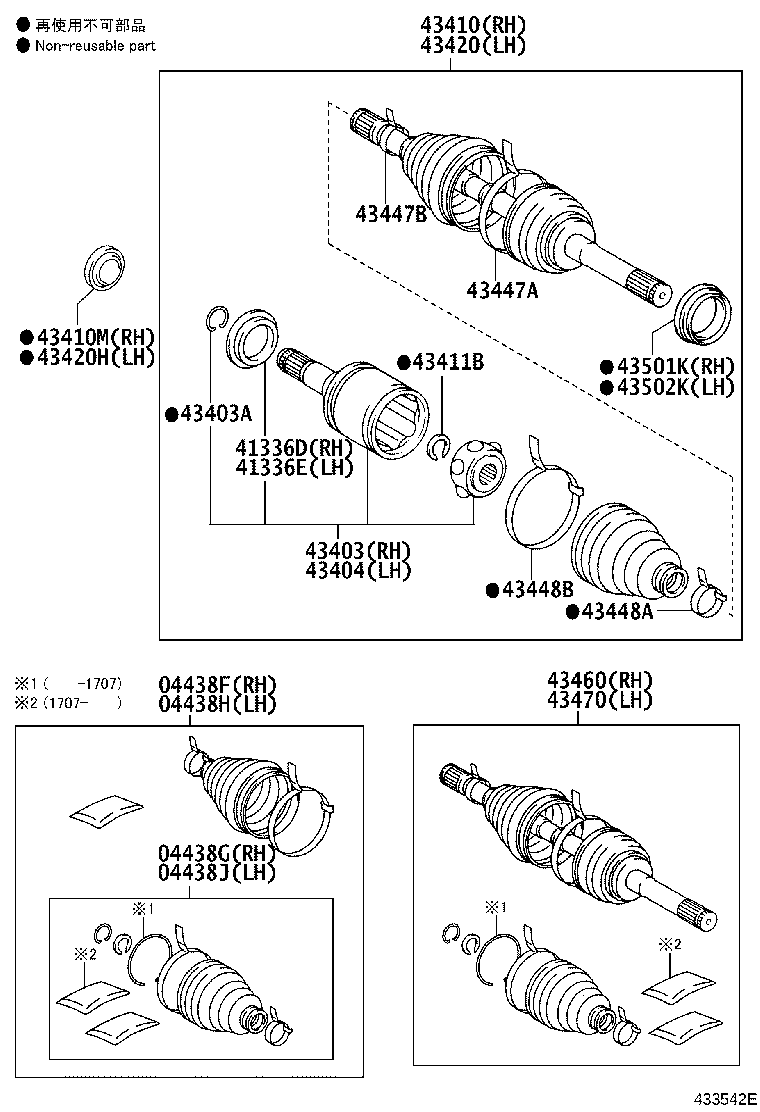 ● 再使用不可部品
● Non-reusable part

43410(RH)
43420(LH)

43447B
43447A

●43410M(RH)
●43420H(LH)

●43411B
●43501K(RH)
●43502K(LH)

●43403A
41336D(RH)
41336E(LH)

43403(RH)
43404(LH)

●43448B
●43448A

※1 (　　-1707)
※2 (1707-　　)

04438F(RH)
04438H(LH)

04438G(RH)
04438J(LH)

※1
※2

43460(RH)
43470(LH)

※1
※2

433542E