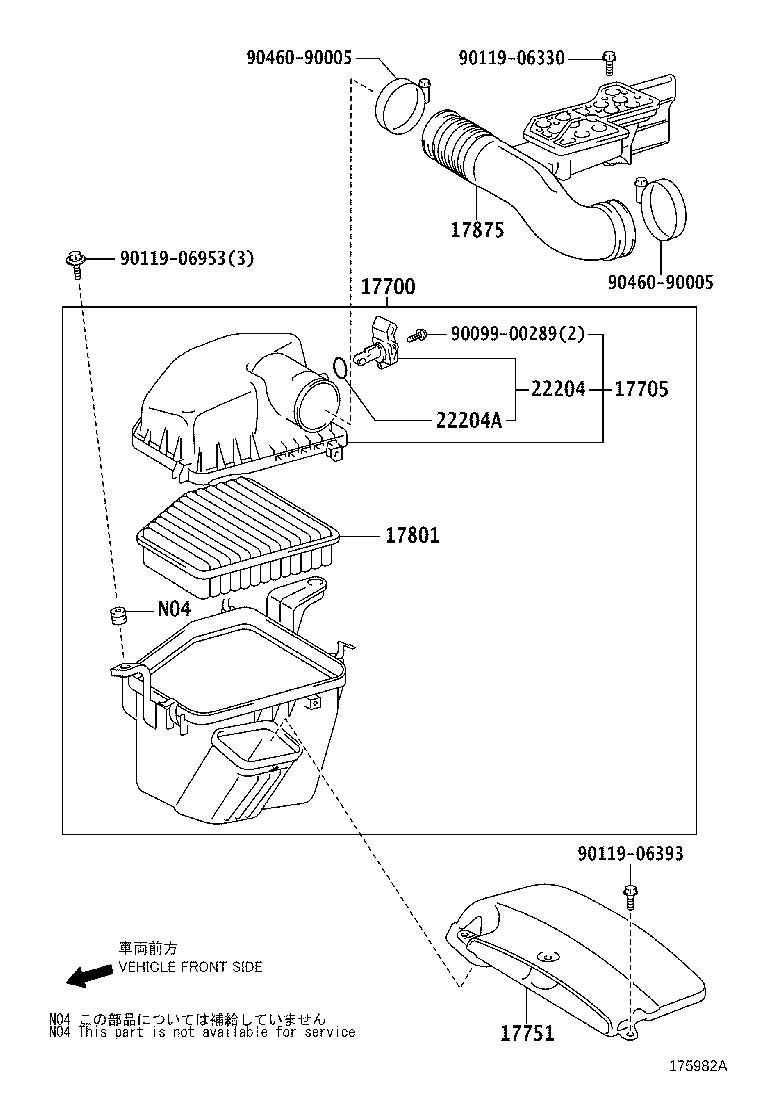 90460-90005
90119-06330
17875
90460-90005
90119-06953(3)
17700
90099-00289(2)
22204
17705
22204A
17801
N04
90119-06393
車両前方
VEHICLE FRONT SIDE
N04 この部品については補給していません
N04 This part is not available for service
17751
175982A