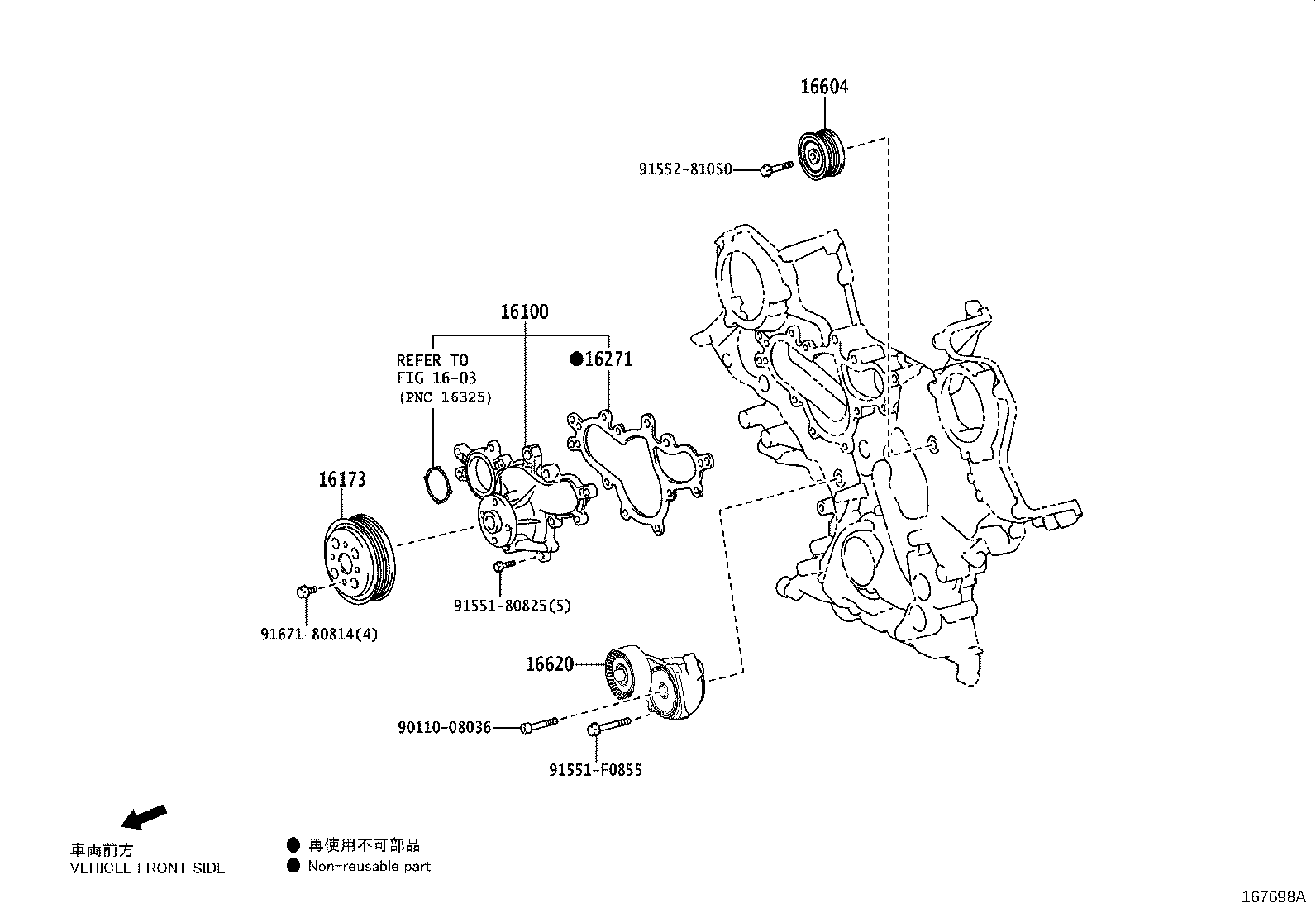 16604

91552-81050

16100

REFER TO
FIG 16-03
(PNC 16325)

●16271

16173

91551-80825(5)

91671-80814(4)

16620

90110-08036

91551-F0855

車両前方
VEHICLE FRONT SIDE

● 再使用不可部品
● Non-reusable part

167698A