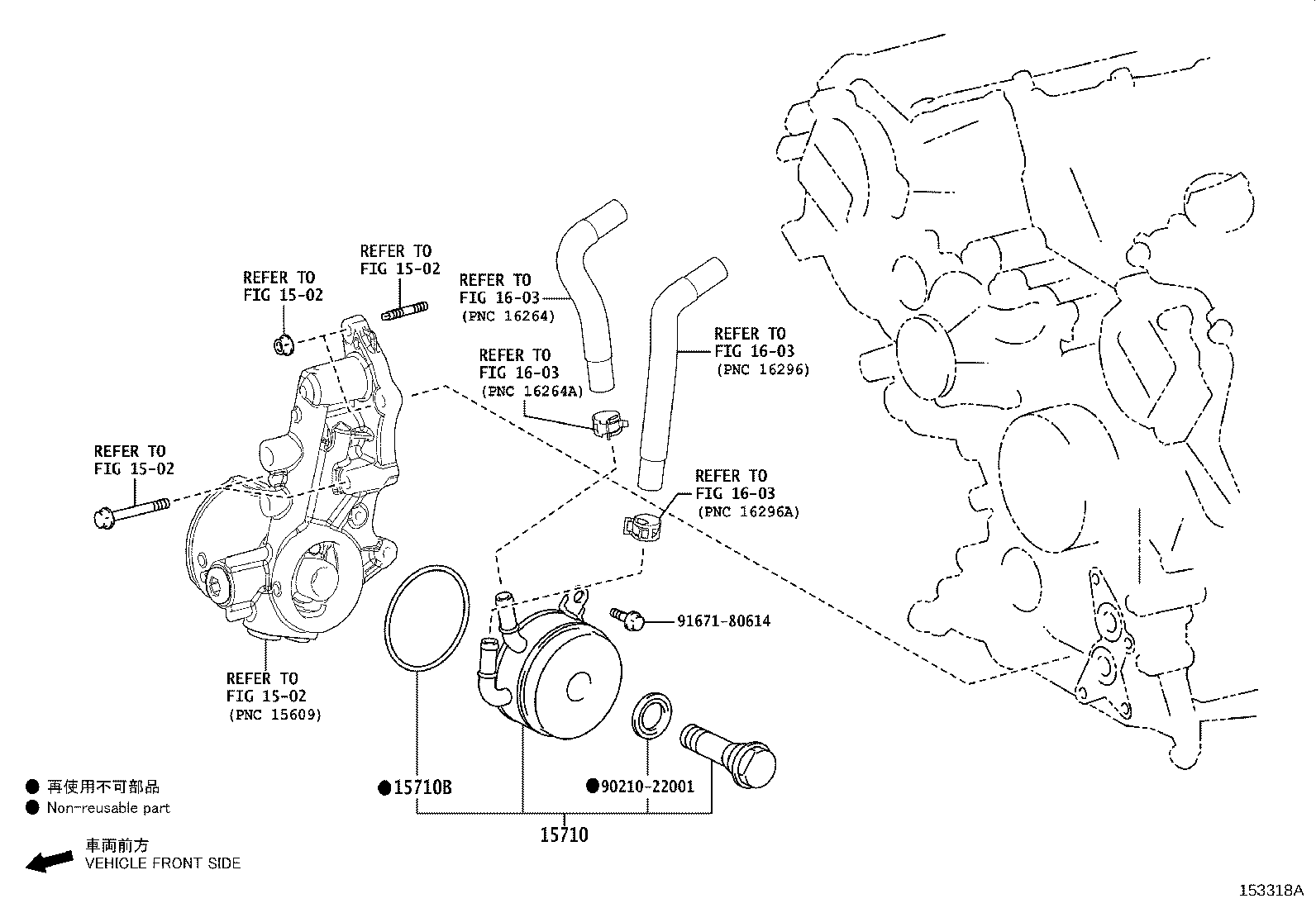 REFER TO
FIG 15-02

REFER TO
FIG 15-02

REFER TO
FIG 16-03
(PNC 16264)

REFER TO
FIG 16-03
(PNC 16264A)

REFER TO
FIG 16-03
(PNC 16296)

REFER TO
FIG 15-02

REFER TO
FIG 16-03
(PNC 16296A)

91671-80614

REFER TO
FIG 15-02
(PNC 15609)

● 再使用不可部品
● Non-reusable part

●15710B

●90210-22001

15710

車両前方
VEHICLE FRONT SIDE

153318A