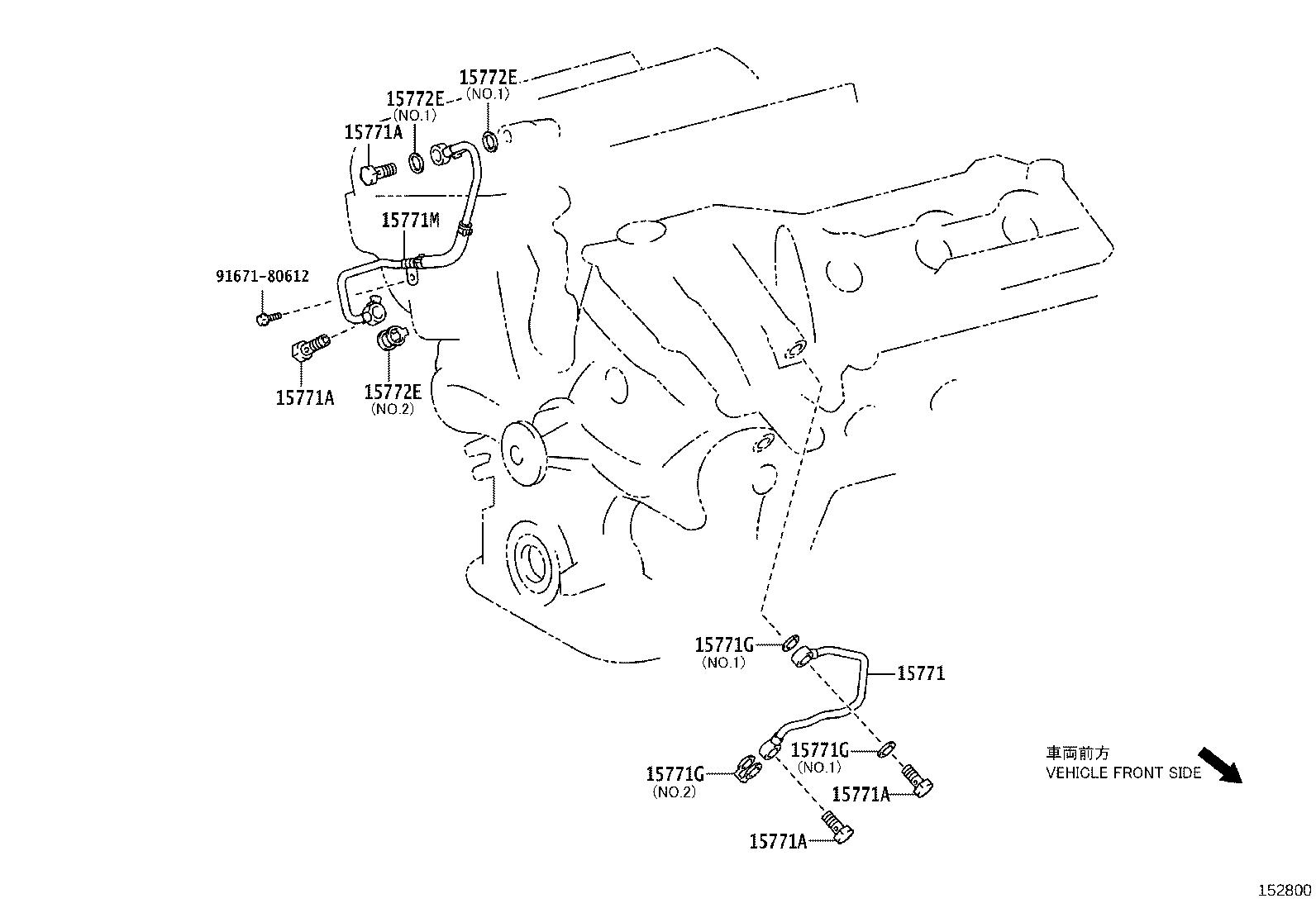 15772E
(NO.1)
15772E
(NO.1)
15771A
15771M
91671-80612
15771A
15772E
(NO.2)
15771G
(NO.1)
15771
15771G
(NO.1)
15771G
(NO.2)
15771A
15771A
車両前方
VEHICLE FRONT SIDE
152800