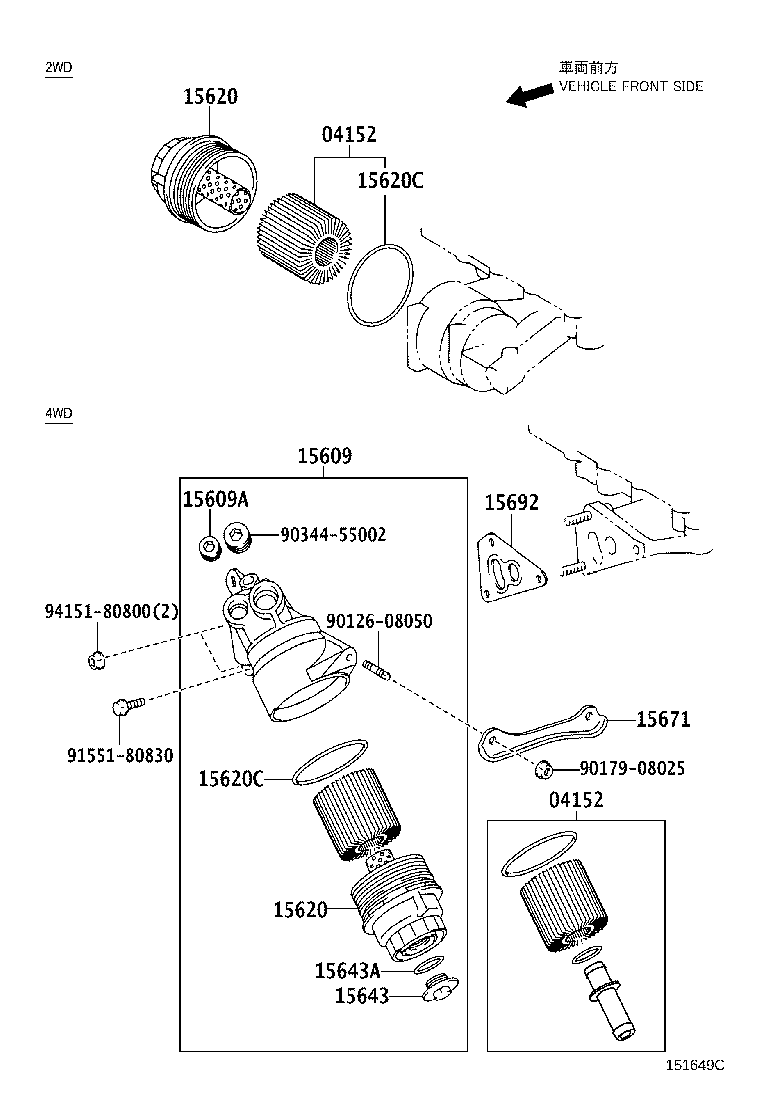 2WD

車両前方
VEHICLE FRONT SIDE

15620

04152

15620C

4WD

15609

15609A

90344-55002

15692

94151-80800(2)

90126-08050

91551-80830

15671

90179-08025

15620C

04152

15620

15643A

15643

151649C