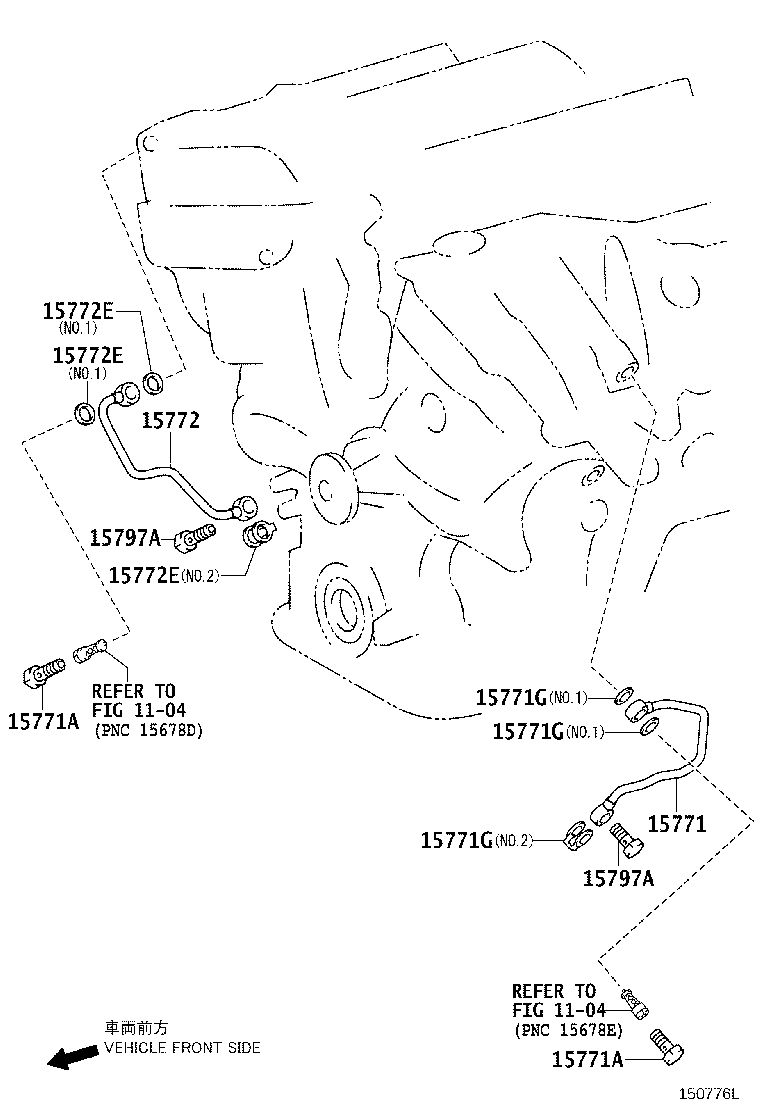 15772E
(NO.1)
15772E
(NO.1)
15772
15797A
15772E(NO.2)
15771A
REFER TO
FIG 11-04
(PNC 15678D)
15771G(NO.1)
15771G(NO.1)
15771
15771G(NO.2)
15797A
REFER TO
FIG 11-04
(PNC 15678E)
15771A
車両前方
VEHICLE FRONT SIDE
150776L