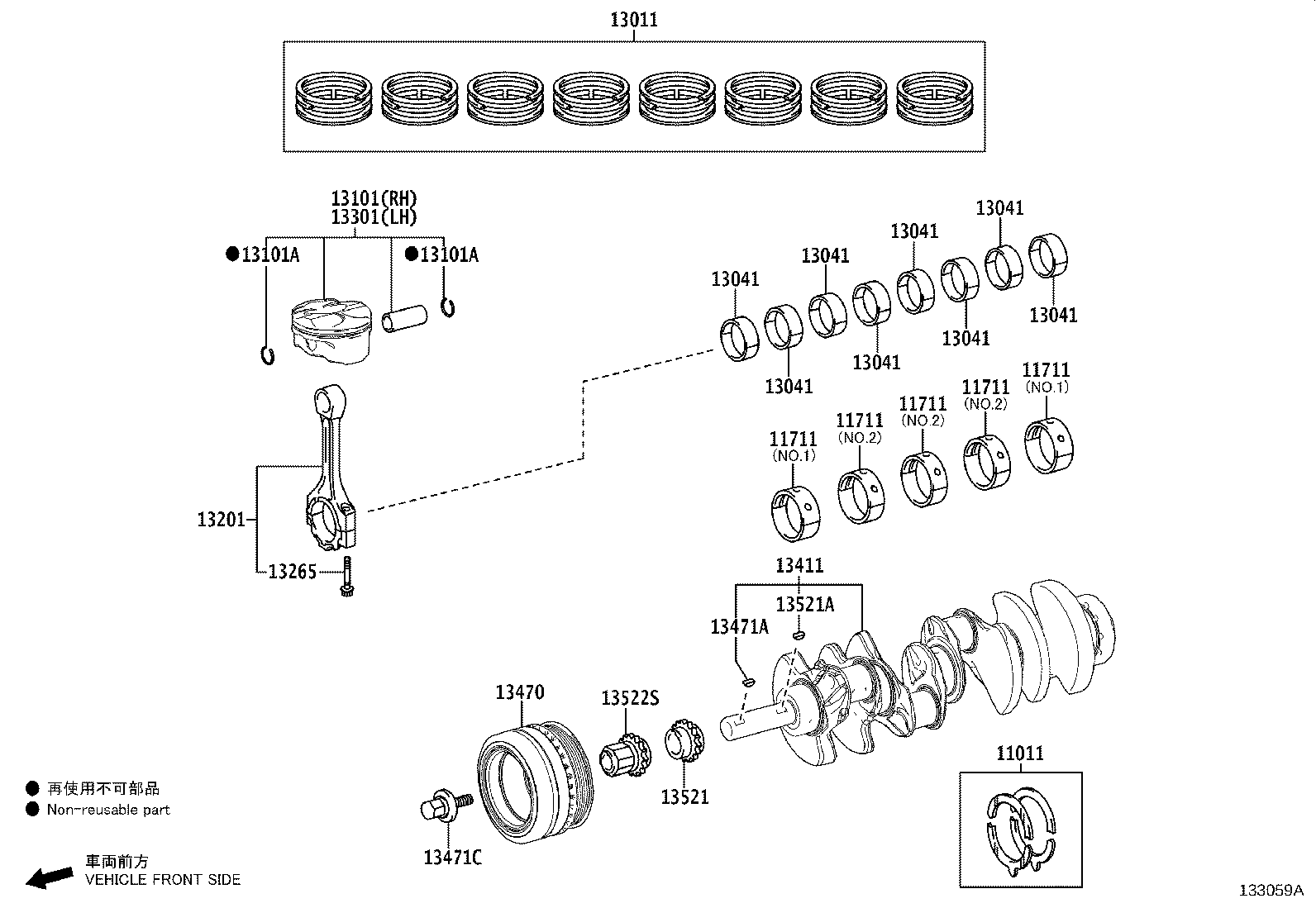 13011

13101(RH)
13301(LH)

●13101A
●13101A

13041
13041
13041
13041
13041
13041
13041
13041

11711
(NO.1)
11711
(NO.2)
11711
(NO.2)
11711
(NO.2)
11711
(NO.1)

13201
13265

13411
13521A
13471A

13470
13522S
13521
13471C

11011

● 再使用不可部品
● Non-reusable part

車両前方
VEHICLE FRONT SIDE

133059A