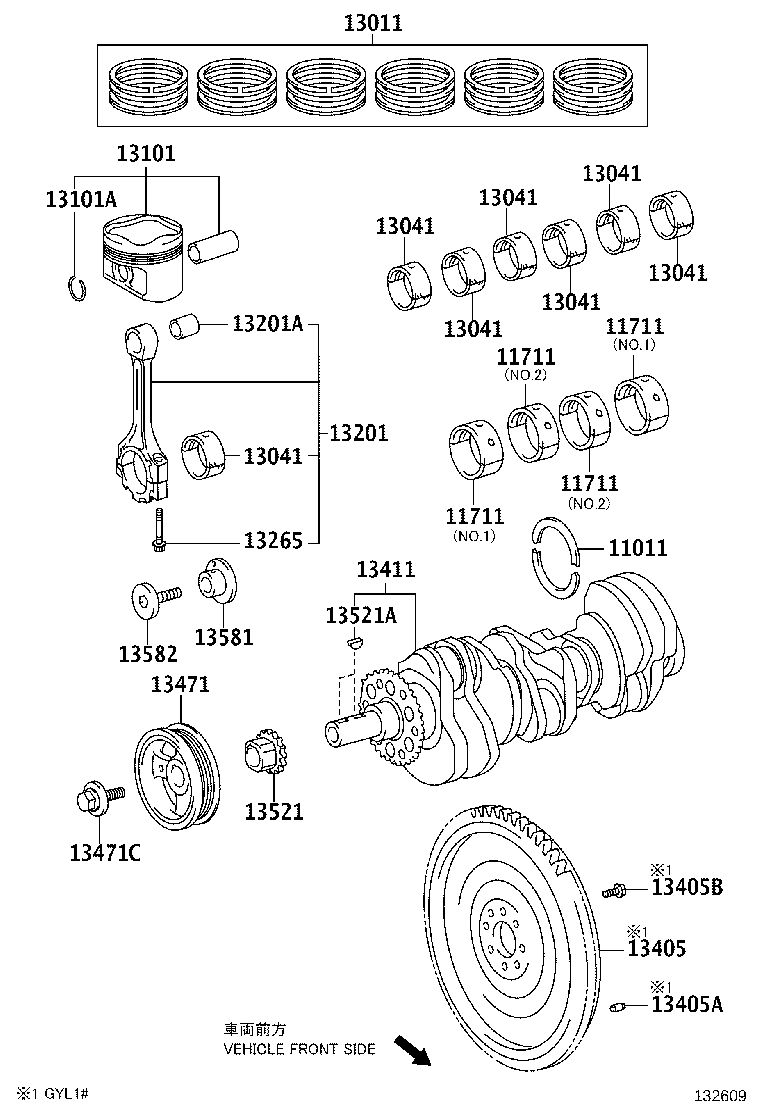 13011

13101
13101A
13041
13041
13041
13041
13041
13041
13201A
11711
(NO.1)
11711
(NO.2)
13201
13041
11711
(NO.2)
11711
(NO.1)
13265
11011
13411
13521A
13582
13581
13471
13521
13471C
※1
13405B
※1
13405
※1
13405A
車両前方
VEHICLE FRONT SIDE

※1 GYL1#
132609