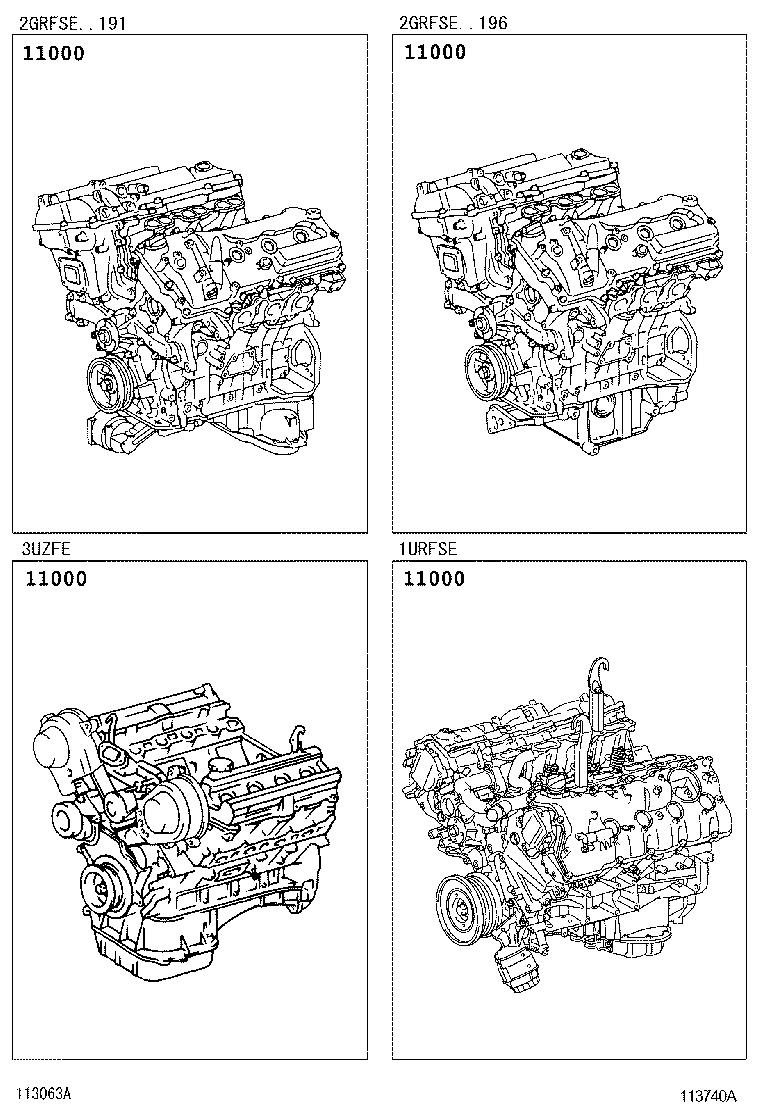 2GRFSE..191

11000

2GRFSE..196

11000

3UZFE

11000

1URFSE

11000

113063A

113740A