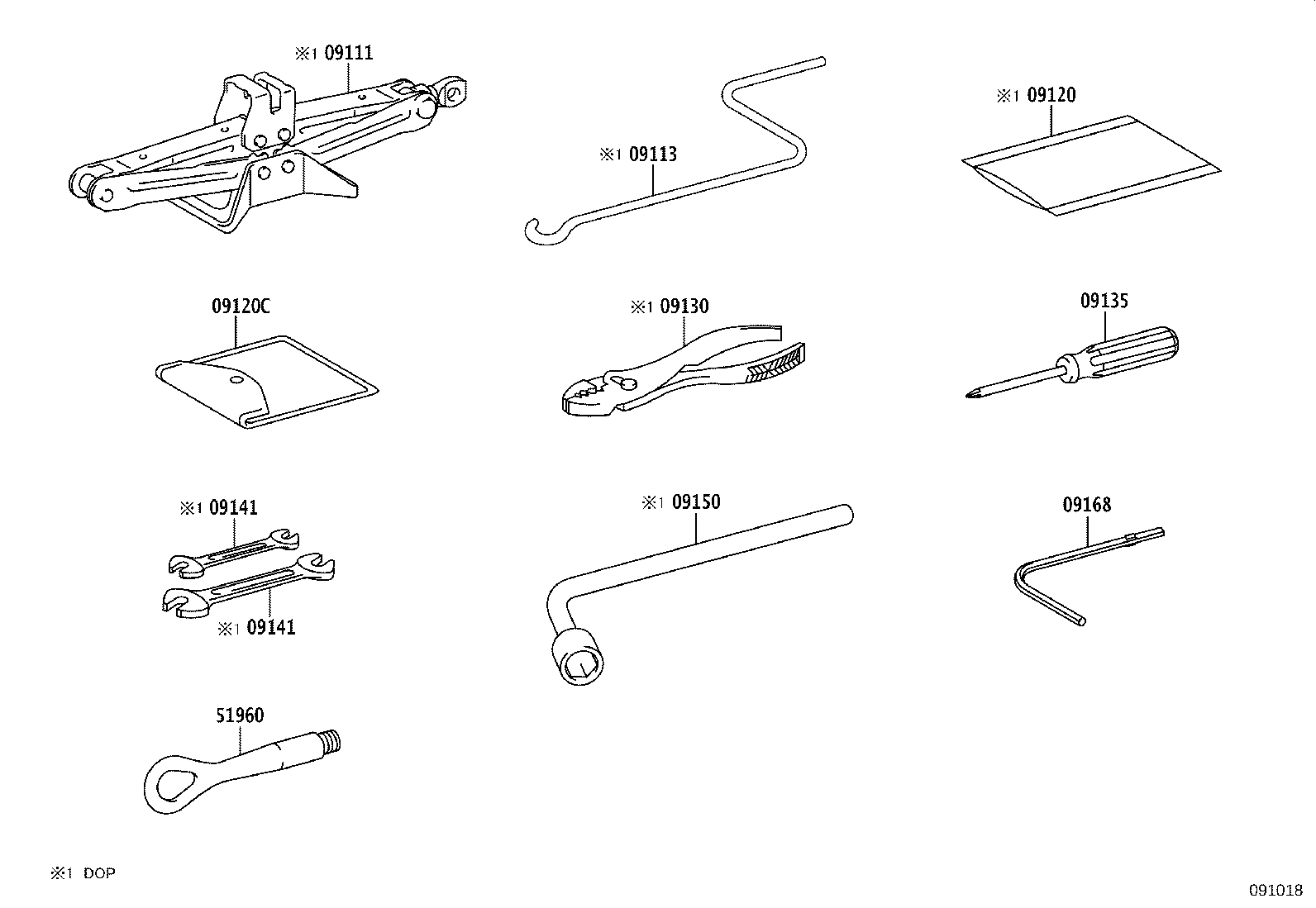 ※1 09111

※1 09113

※1 09120

09120C

※1 09130

09135

※1 09141

※1 09141

※1 09150

09168

51960

※1 DOP

091018