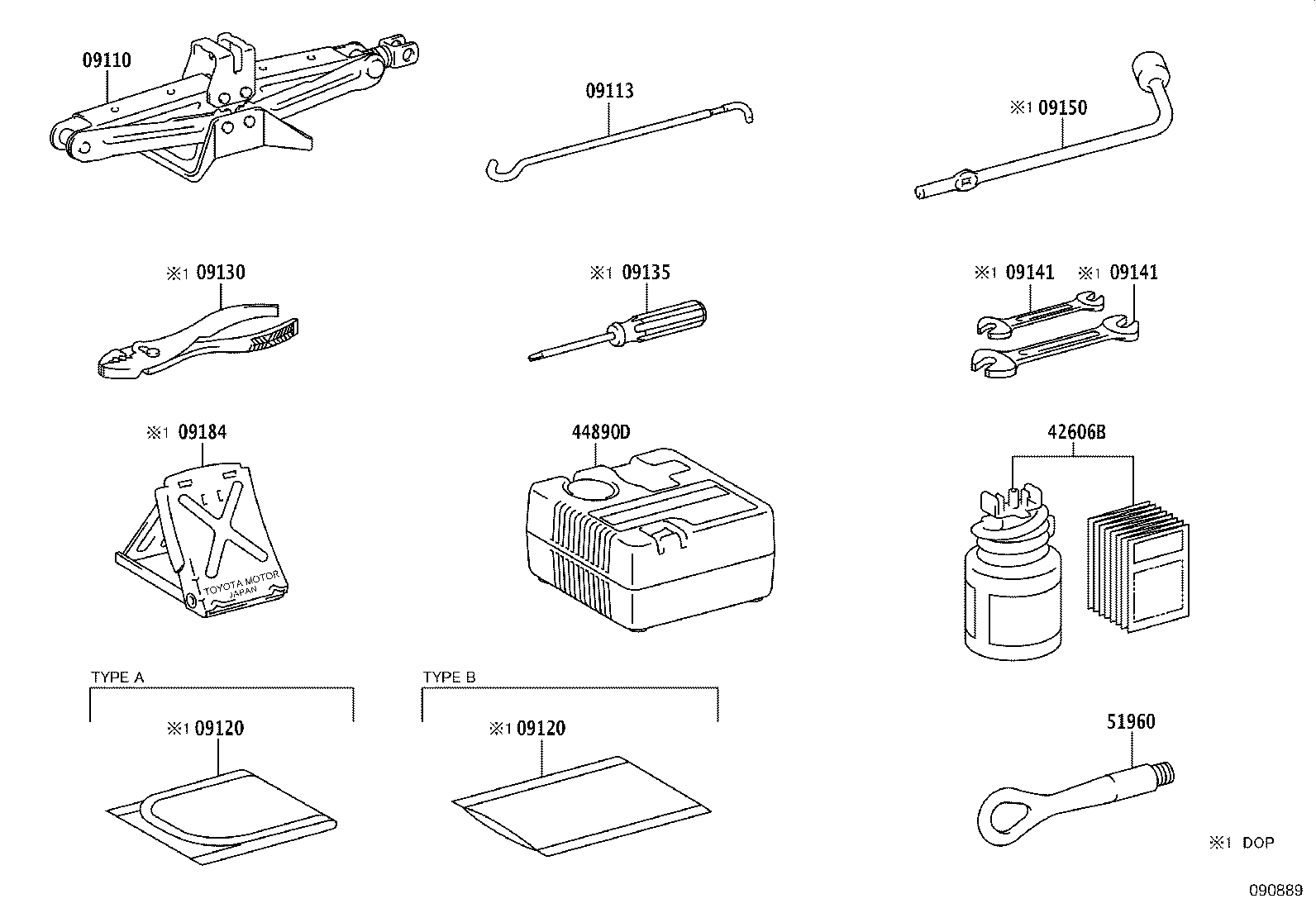 09110

09113

※1 09150

※1 09130

※1 09135

※1 09141 ※1 09141

※1 09184

TOYOTA MOTOR JAPAN

44890D

42606B

TYPE A

※1 09120

TYPE B

※1 09120

51960

※1 DOP

090889