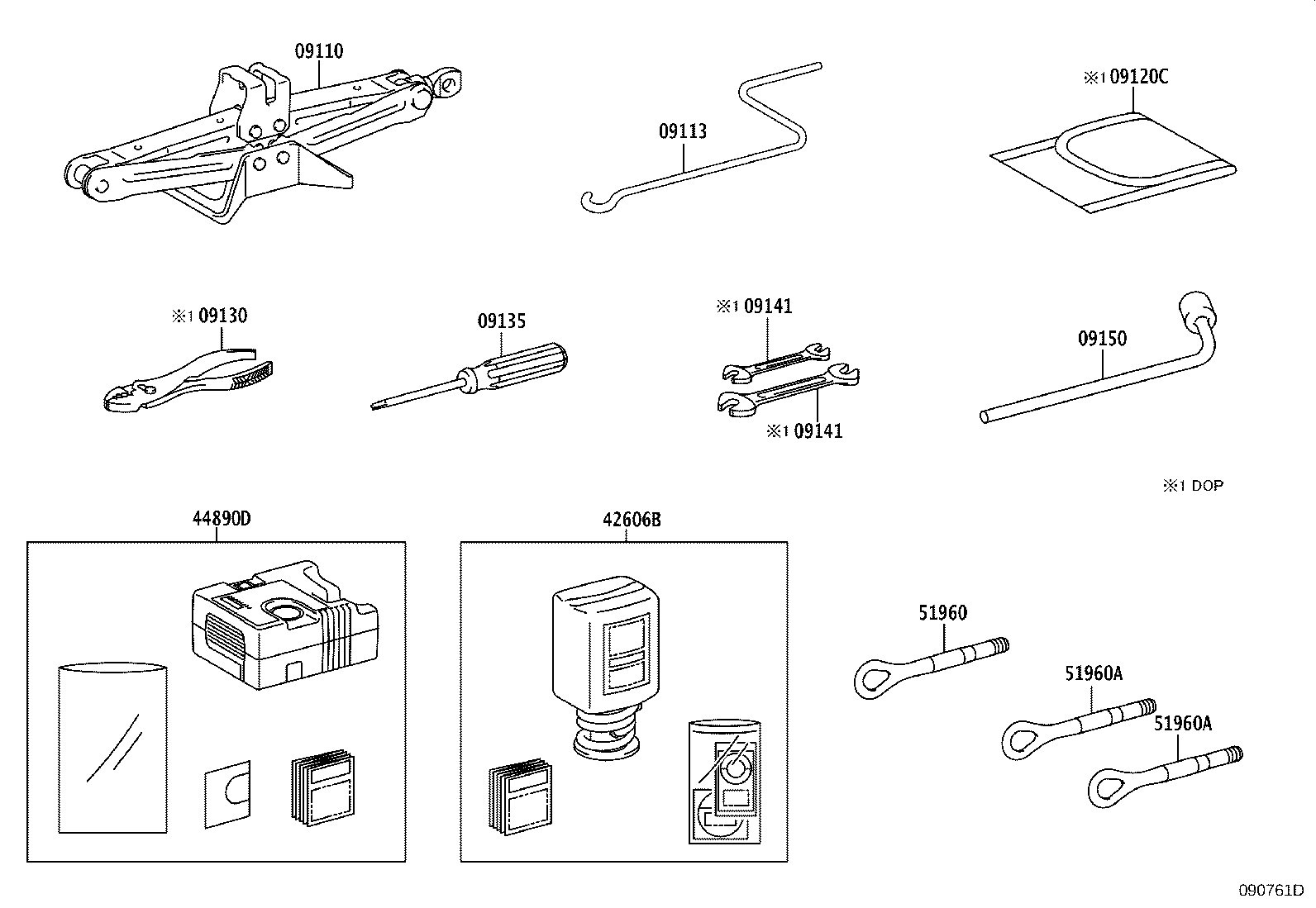 09110

09113

※1 09120C

※1 09130

09135

※1 09141

※1 09141

09150

※1 DOP

44890D

42606B

51960

51960A

51960A

090761D