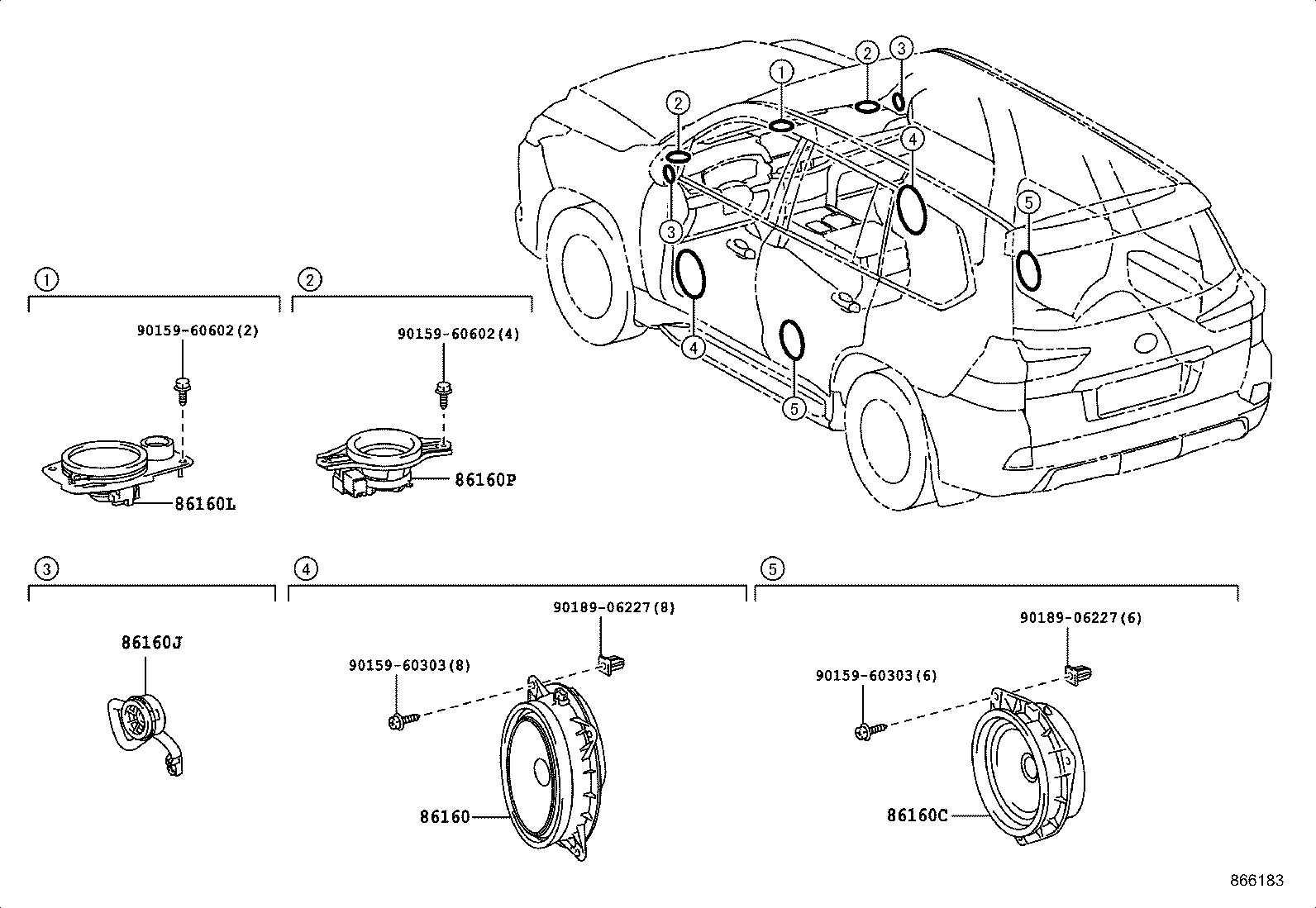 2
3
1
2
4
3
5
4
5

①
90159-60602(2)
86160L

②
90159-60602(4)
86160P

③
86160J

④
90189-06227(8)
90159-60303(8)
86160

⑤
90189-06227(6)
90159-60303(6)
86160C

866183