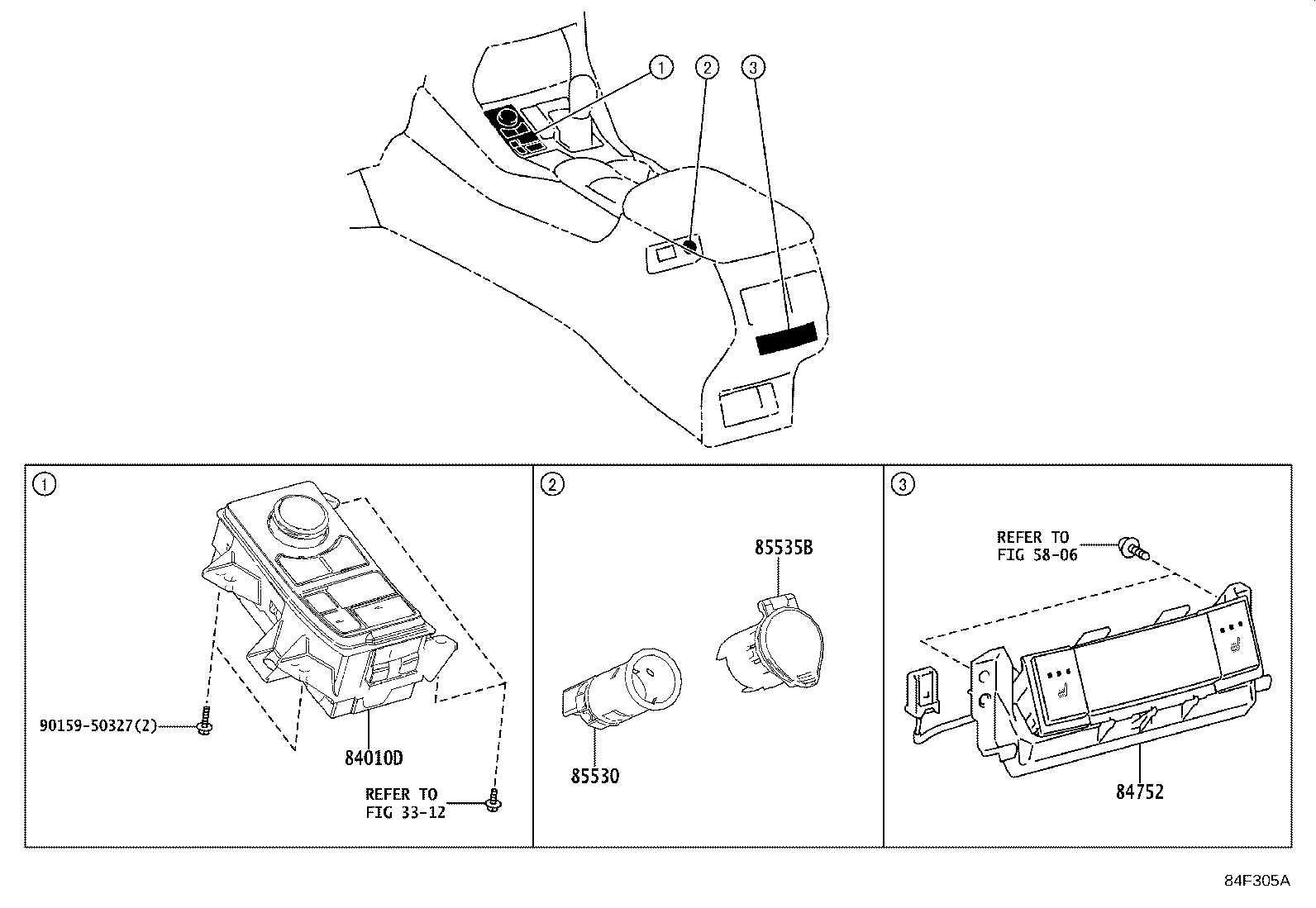 1
2
3

1

90159-50327(2)

84010D

REFER TO
FIG 33-12

2

85535B

85530

3

REFER TO
FIG 58-06

84752

84F305A