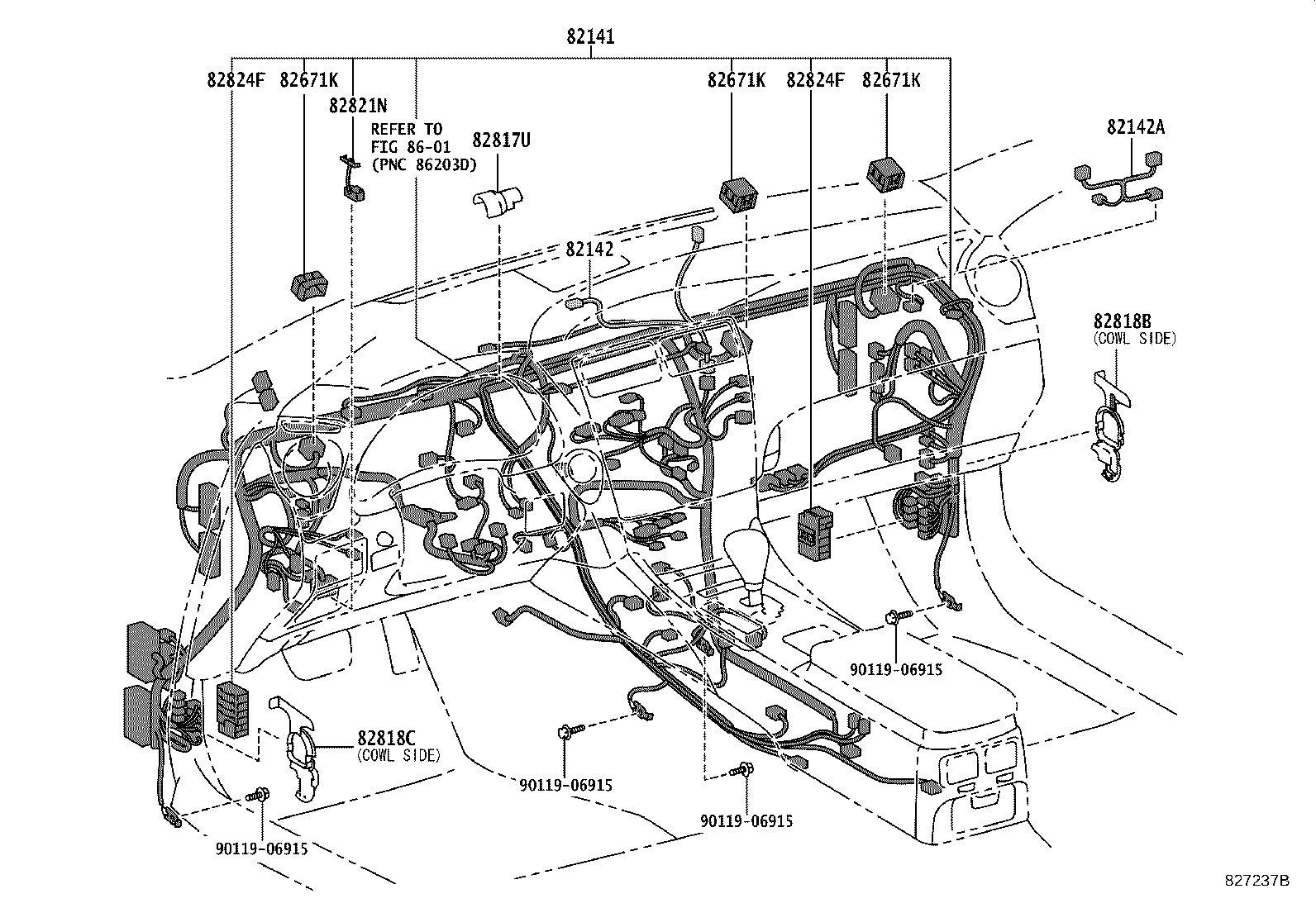 82141

82824F 82671K

82821N

REFER TO
FIG 86-01
(PNC 86203D)

82817U

82671K 82824F 82671K

82142A

82142

82818B
(COWL SIDE)

82818C
(COWL SIDE)

90119-06915

90119-06915

90119-06915

90119-06915

827237B