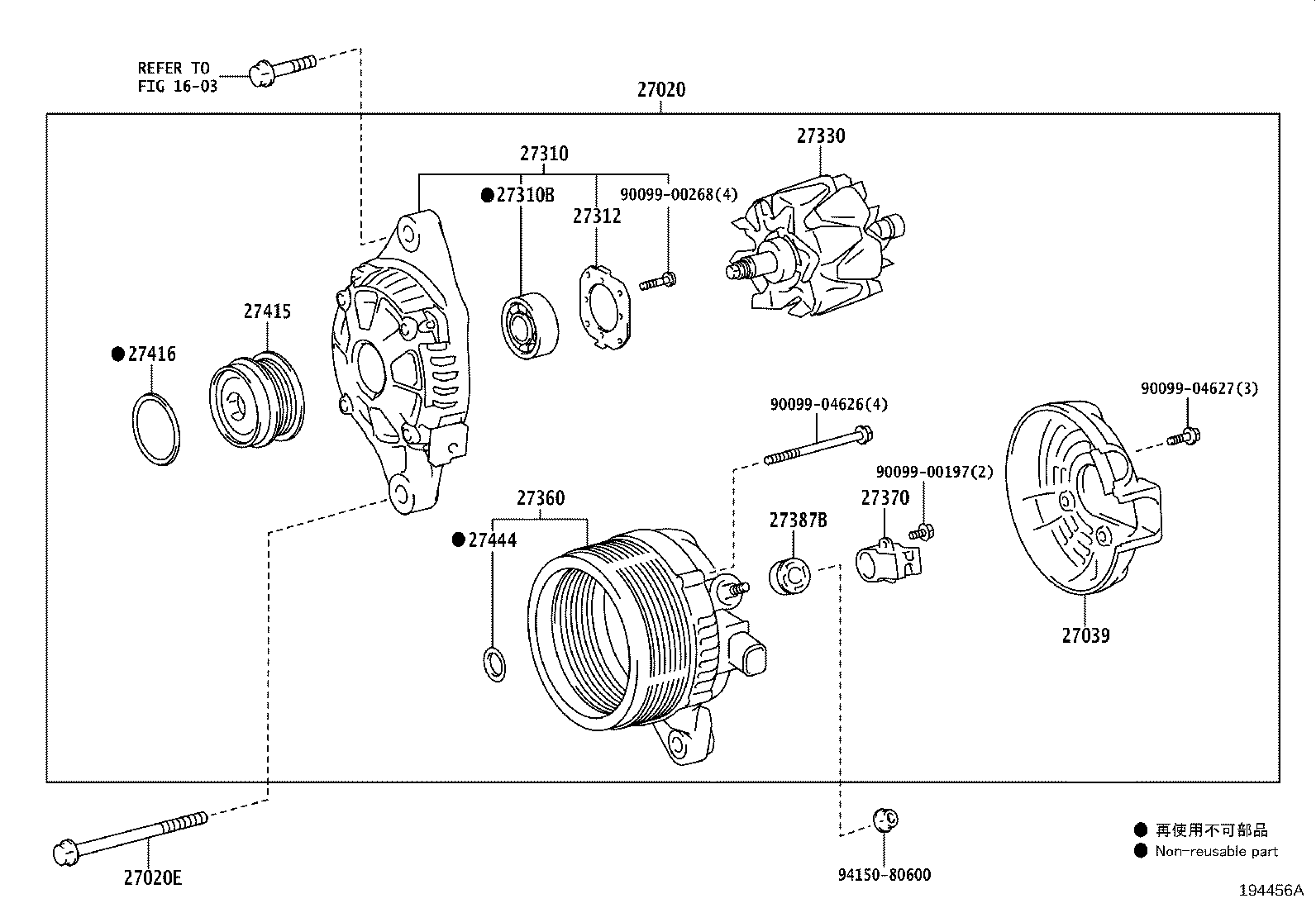 REFER TO
FIG 16-03

27020

27310

27330

●27310B

27312

90099-00268(4)

27415

●27416

90099-04626(4)

90099-04627(3)

90099-00197(2)

27360

27370

27387B

●27444

27039

27020E

94150-80600

● 再使用不可部品
● Non-reusable part

194456A