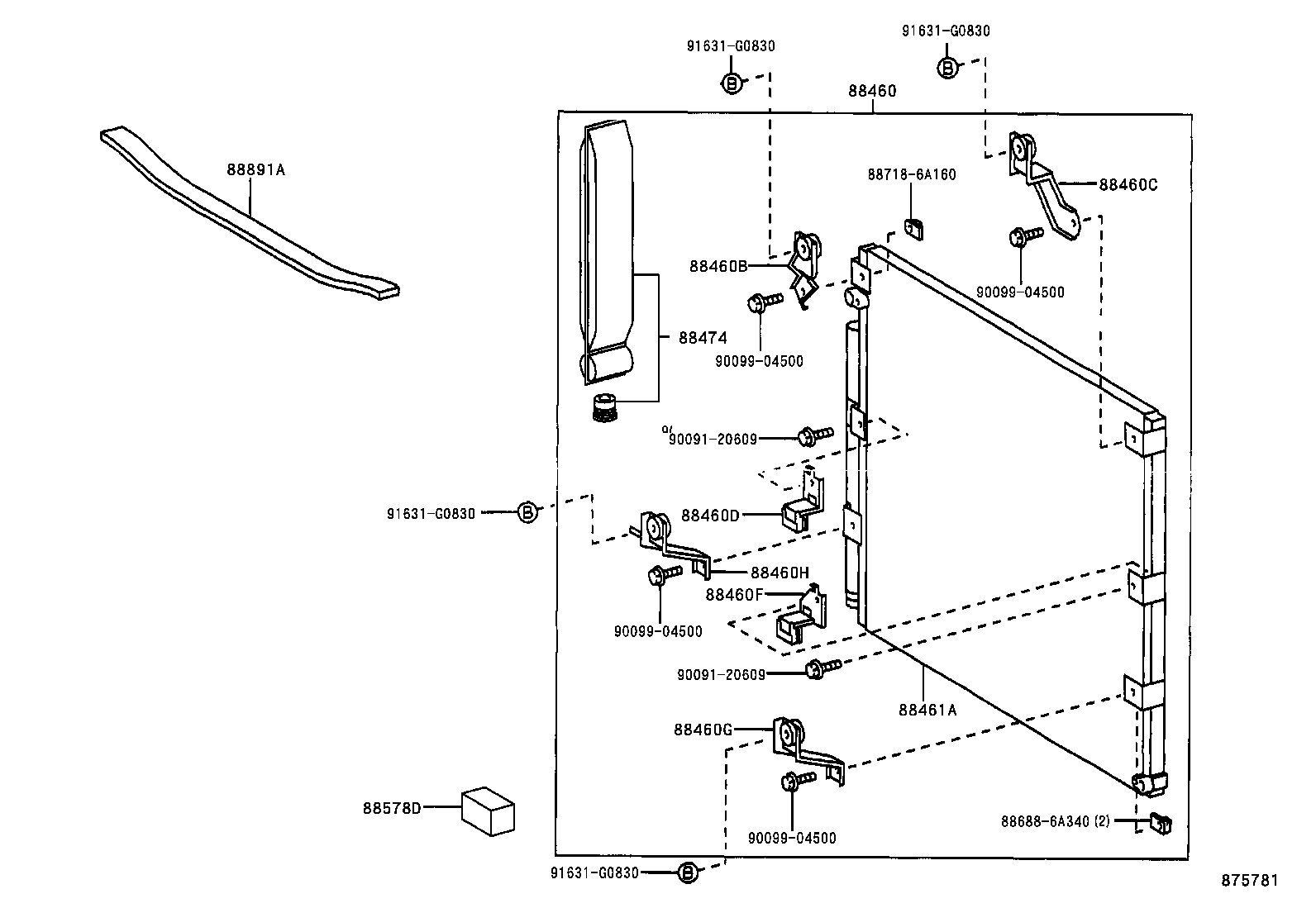 91631-G0830
B
91631-G0830
B
88460
88891A
88718-6A160
88460C
88460B
90099-04500
88474
90099-04500
90091-20609
91631-G0830
B
88460D
88460H
88460F
90099-04500
90091-20609
88461A
88460G
88578D
90099-04500
88688-6A340 (2)
91631-G0830
B
875781