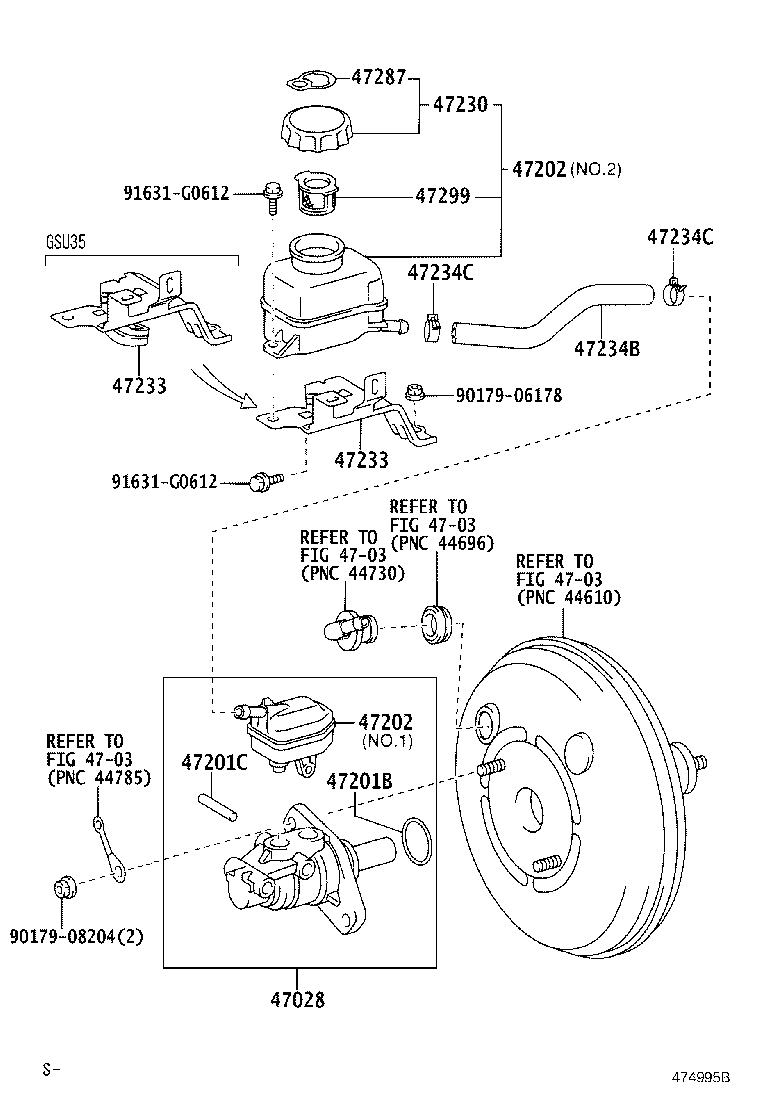 47287
47230
47202 (NO.2)
91631-G0612
47299
GSU35
47234C
47234C
47234B
47233
90179-06178
47233
91631-G0612
REFER TO
FIG 47-03
(PNC 44696)
REFER TO
FIG 47-03
(PNC 44730)
REFER TO
FIG 47-03
(PNC 44610)
47202
(NO.1)
REFER TO
FIG 47-03
(PNC 44785)
47201C
47201B
90179-08204(2)
47028
S-
474995B