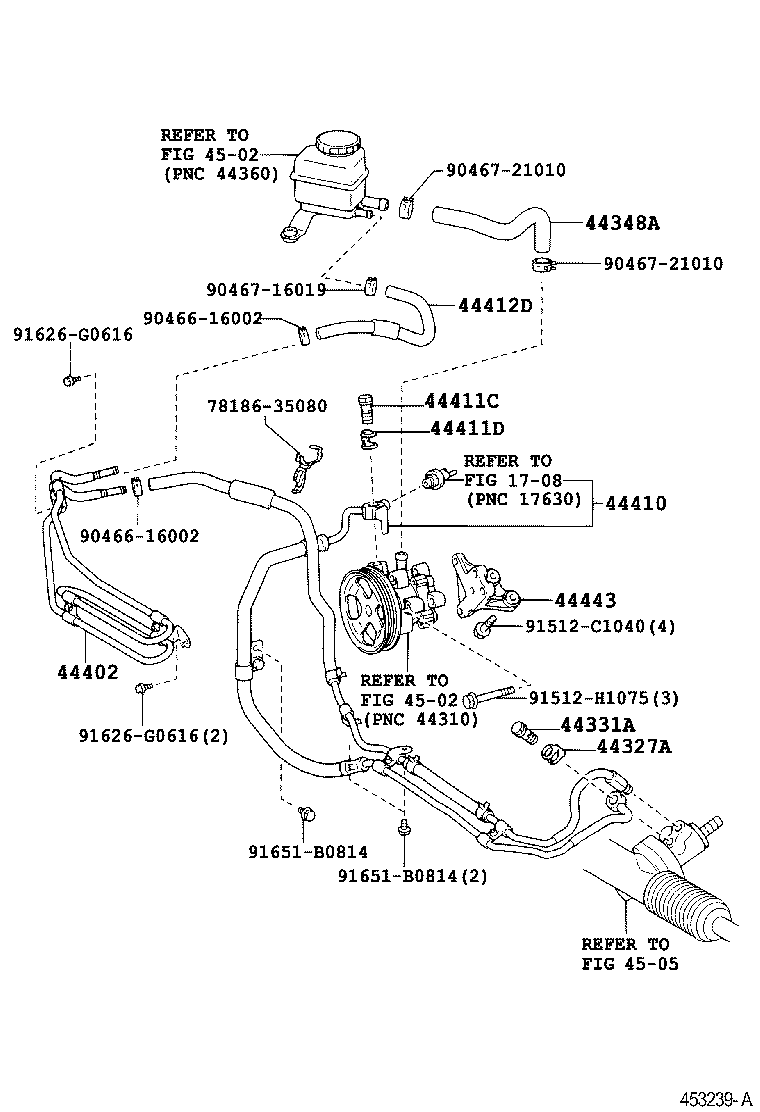 REFER TO
FIG 45-02
(PNC 44360)

90467-21010

44348A

90467-21010

90467-16019

44412D

90466-16002

91626-G0616

78186-35080

44411C

44411D

REFER TO
FIG 17-08
(PNC 17630)

44410

90466-16002

44443

91512-C1040(4)

44402

REFER TO
FIG 45-02
(PNC 44310)

91512-H1075(3)

91626-G0616(2)

44331A

44327A

91651-B0814

91651-B0814(2)

REFER TO
FIG 45-05

453239-A