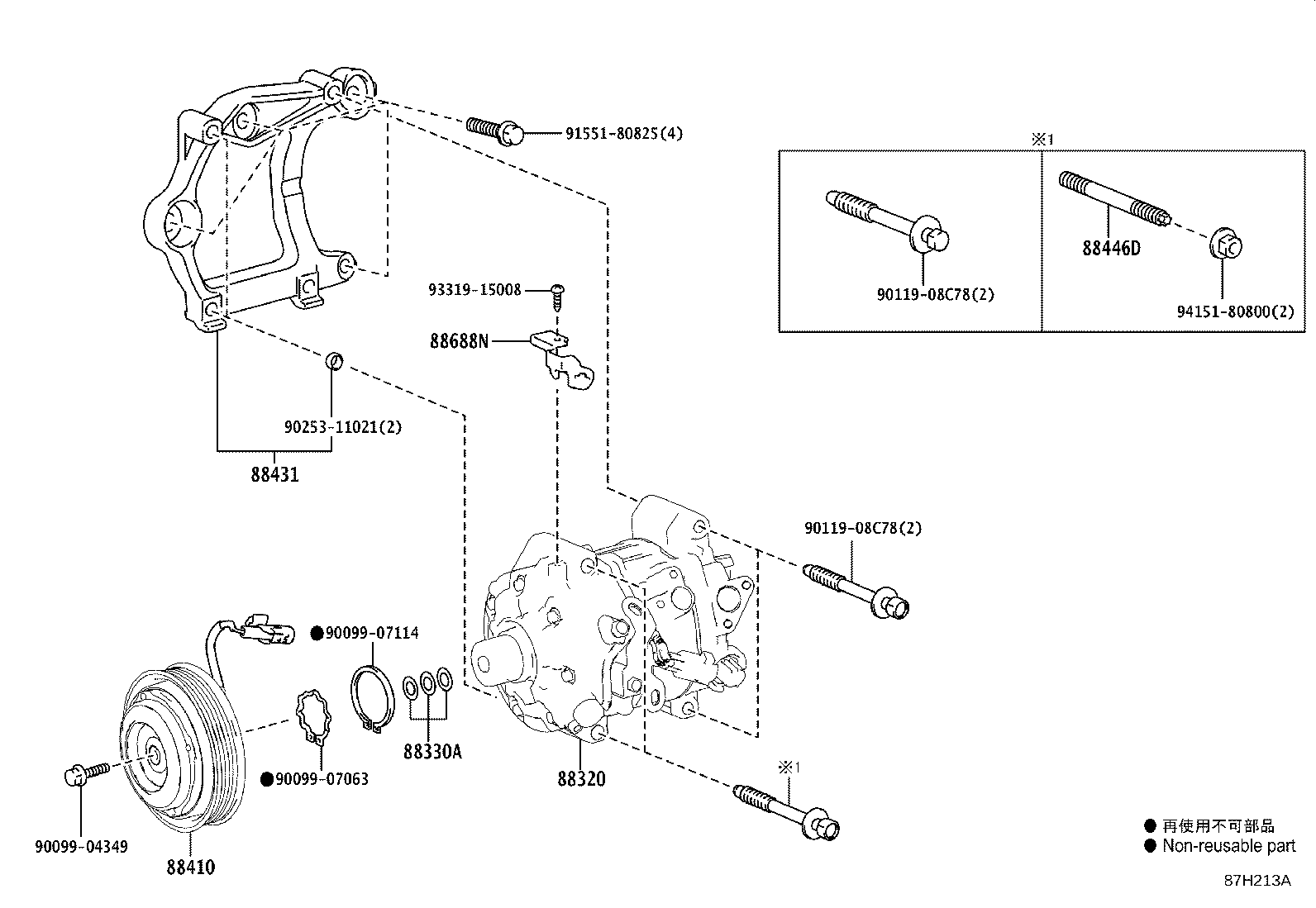 91551-80825(4)

※1

88446D

90119-08C78(2)

94151-80800(2)

93319-15008

88688N

90253-11021(2)

88431

90119-08C78(2)

●90099-07114

88330A

●90099-07063

88320

※1

90099-04349

88410

● 再使用不可部品
● Non-reusable part

87H213A