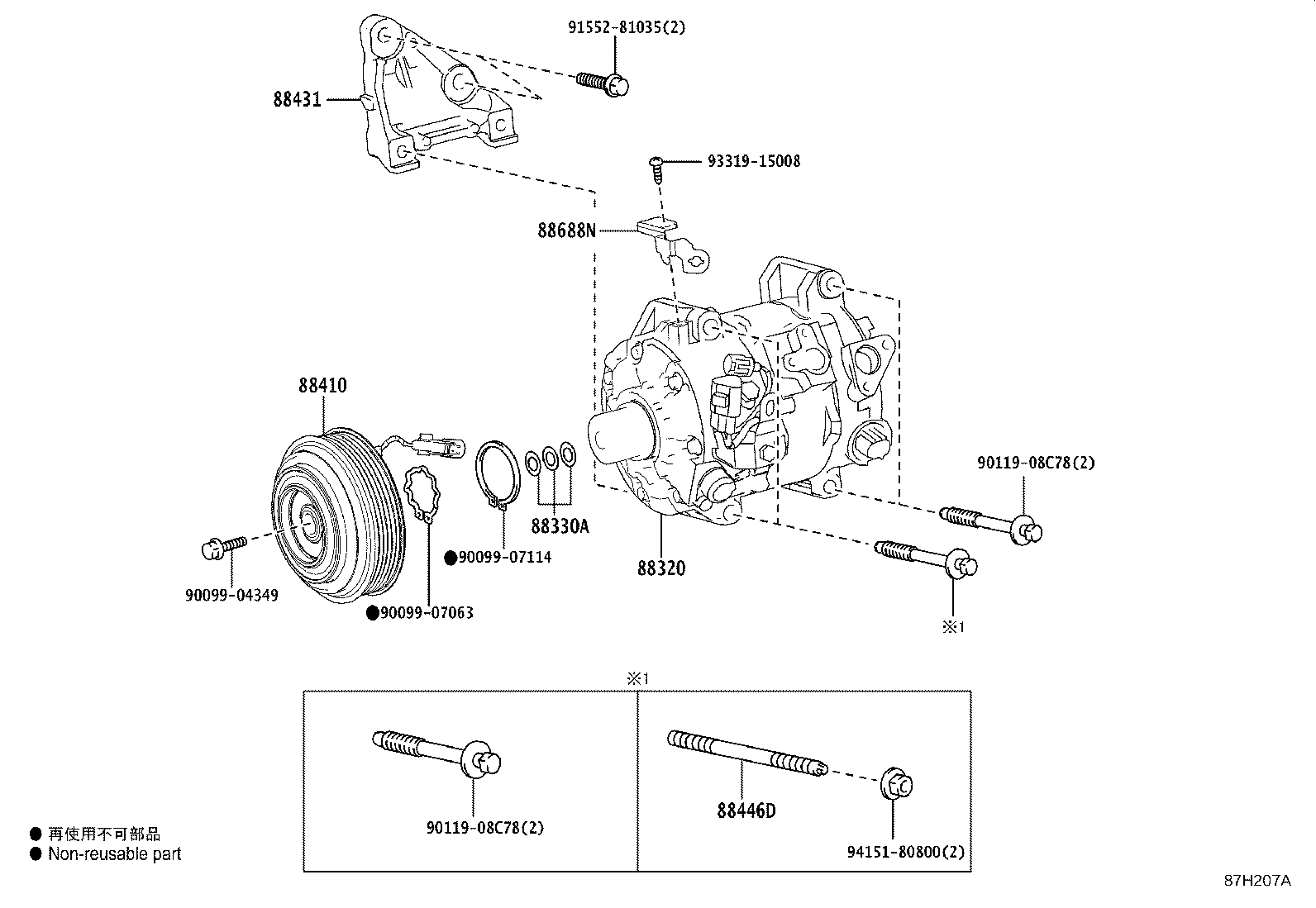 91552-81035(2)

88431

93319-15008

88688N

88410

90119-08C78(2)

88330A

●90099-07114

88320

90099-04349

●90099-07063

※1

※1

90119-08C78(2)

88446D

94151-80800(2)

● 再使用不可部品
● Non-reusable part

87H207A