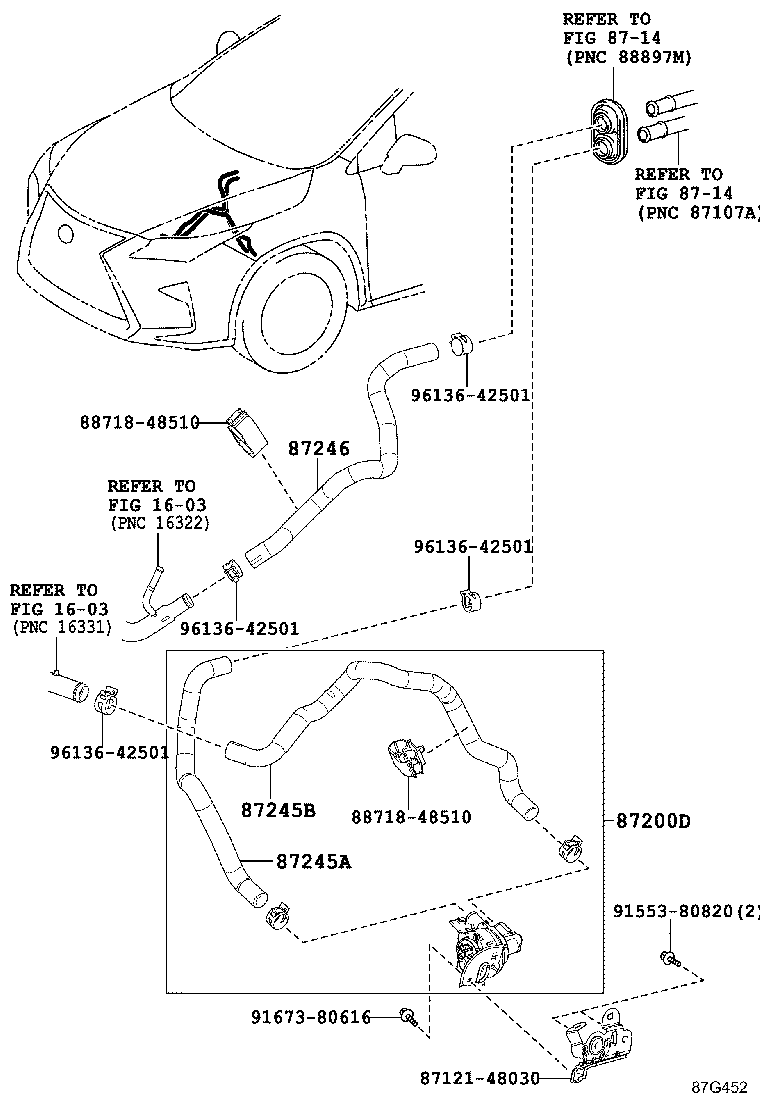 REFER TO
FIG 87-14
(PNC 88897M)

REFER TO
FIG 87-14
(PNC 87107A)

96136-42501

88718-48510

87246

REFER TO
FIG 16-03
(PNC 16322)

96136-42501

REFER TO
FIG 16-03
(PNC 16331)

96136-42501

96136-42501

87245B

88718-48510

87200D

87245A

91553-80820(2)

91673-80616

87121-48030

87G452