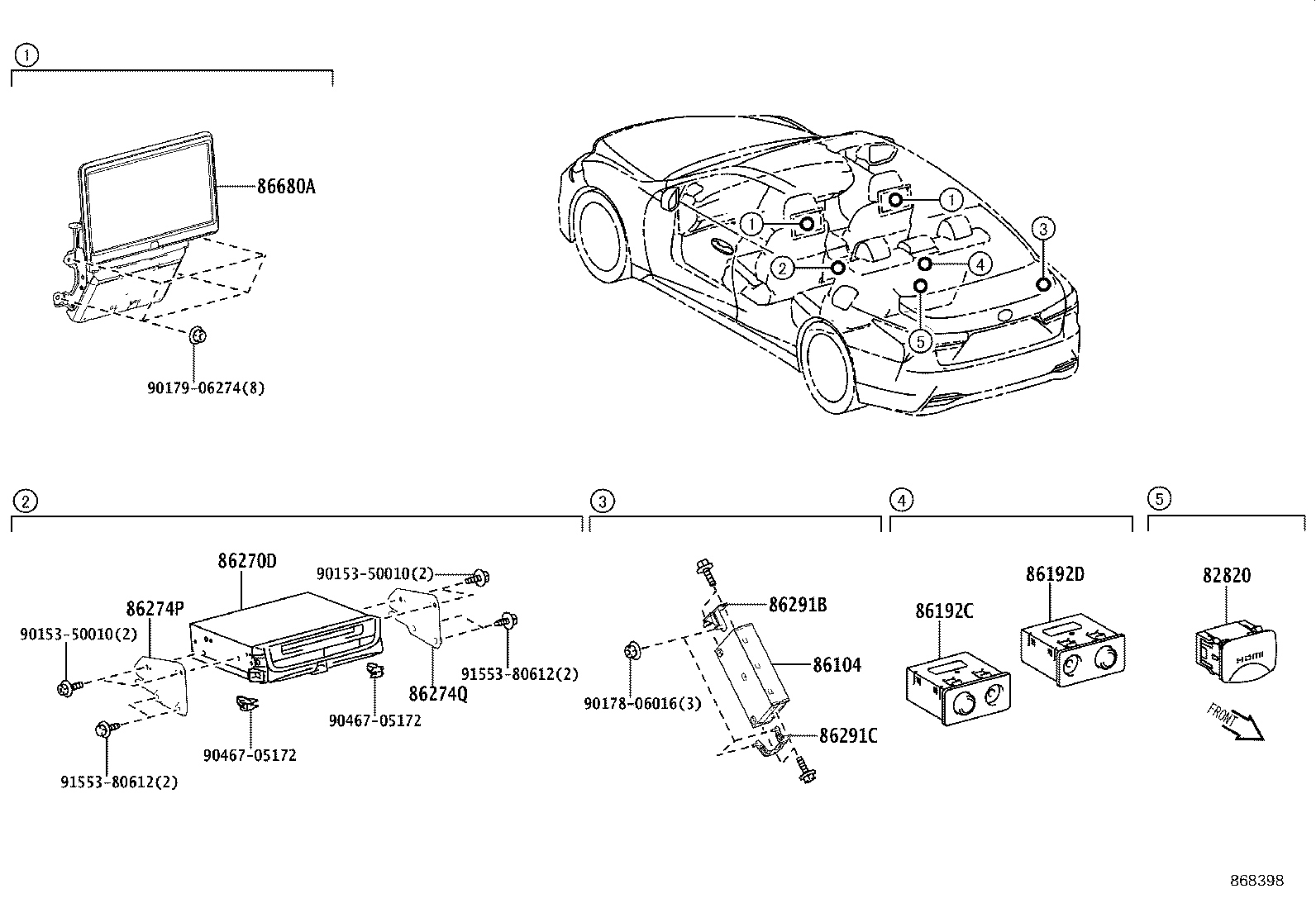 1

86680A

90179-06274(8)

1
1
2
3
4
5

2

86270D
90153-50010(2)
86274P
90153-50010(2)
91553-80612(2)
86274Q
90467-05172
90467-05172
91553-80612(2)

3

86291B
86104
90178-06016(3)
86291C

4

86192D
86192C

5

82820
HDMI
FRONT

868398