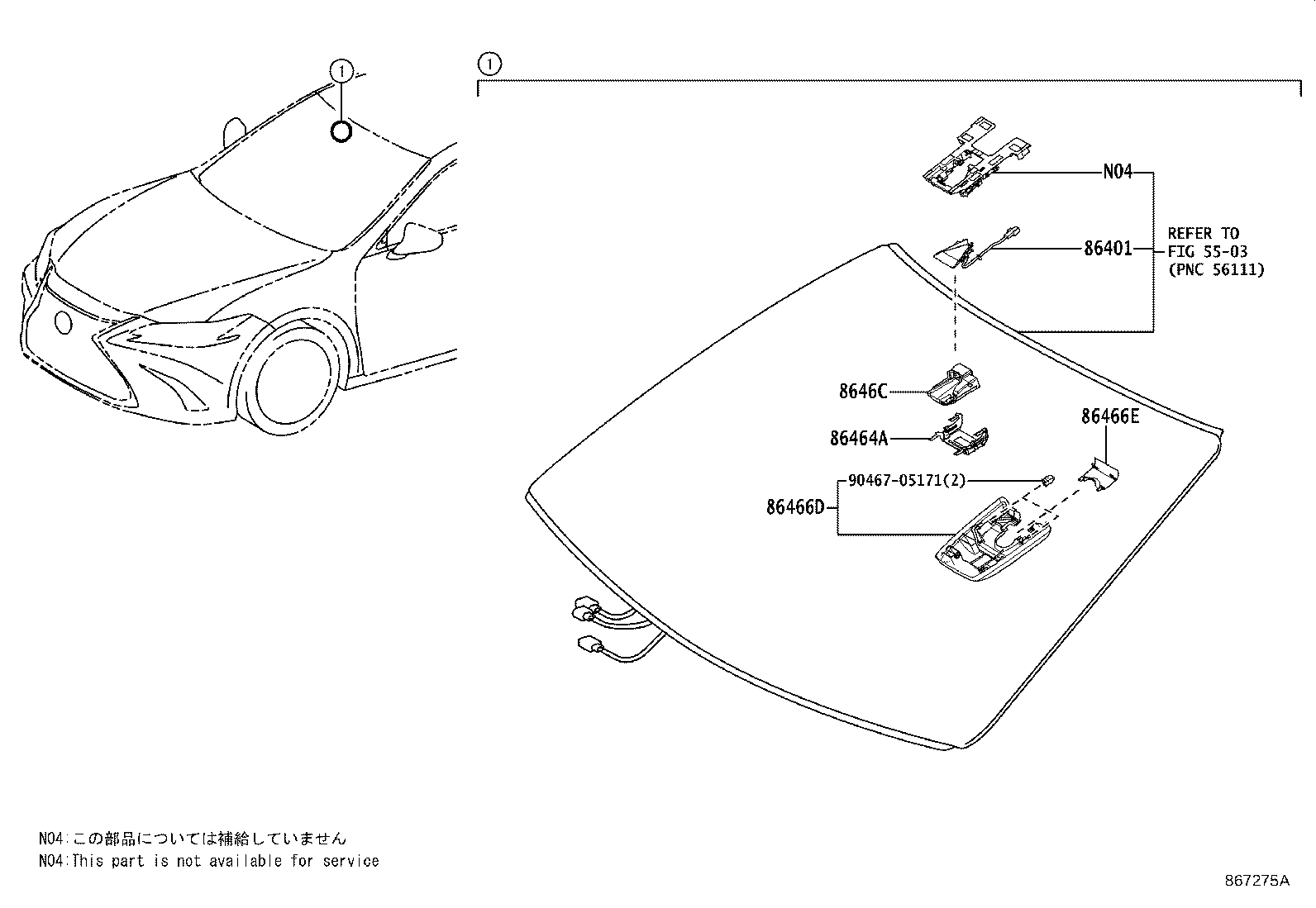 ①

①

N04

86401

REFER TO FIG 55-03 (PNC 56111)

8646C

86464A

86466E

90467-05171(2)

86466D

N04:この部品については補給していません
N04:This part is not available for service

867275A