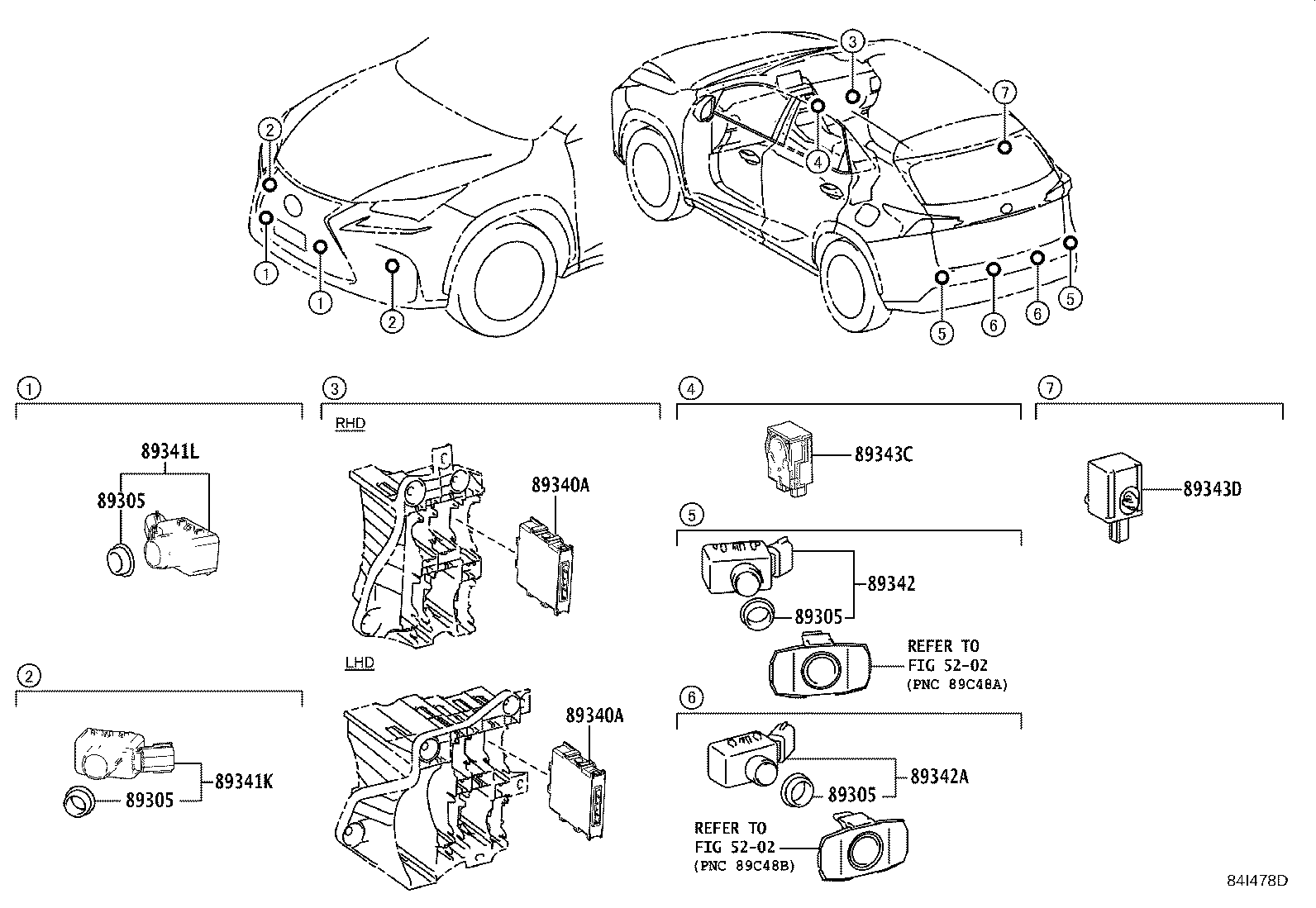 2
1
1
2
3
7
4
5
6
6
5

1
89341L
89305

2
89341K
89305

3
RHD
89340A
LHD
89340A

4
89343C

5
89342
89305
REFER TO
FIG 52-02
(PNC 89C48A)

6
89342A
89305
REFER TO
FIG 52-02
(PNC 89C48B)

7
89343D

84I478D