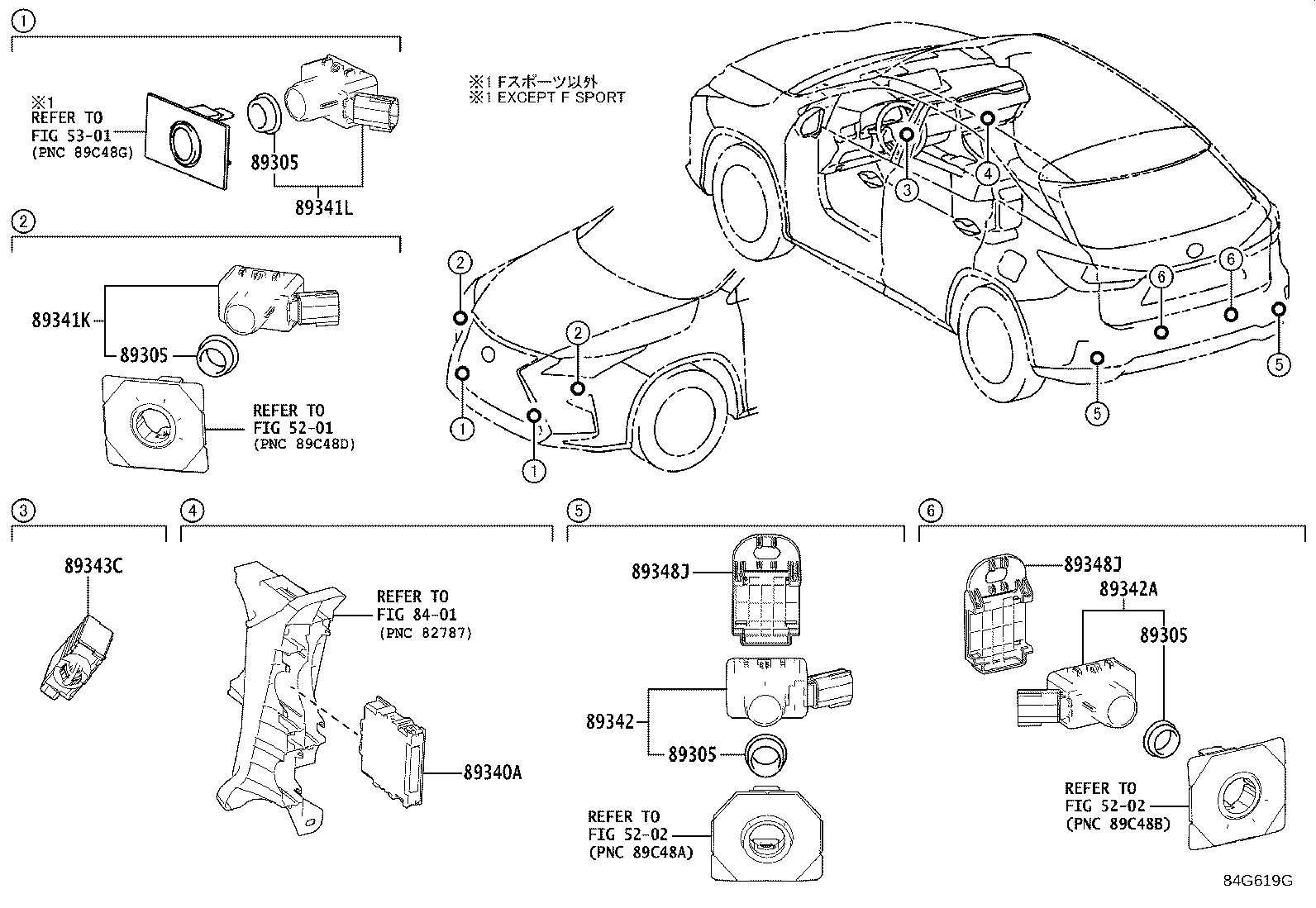 ①

※1
REFER TO
FIG 53-01
(PNC 89C48G)

89305

89341L

※1 Fスポーツ以外
※1 EXCEPT F SPORT

②

89341K

89305

REFER TO
FIG 52-01
(PNC 89C48D)

②
②
①
①
③
④
⑥
⑥
⑤
⑤

③

89343C

④

REFER TO
FIG 84-01
(PNC 82787)

89340A

⑤

89348J

89342

89305

REFER TO
FIG 52-02
(PNC 89C48A)

⑥

89348J

89342A

89305

REFER TO
FIG 52-02
(PNC 89C48B)

84G619G